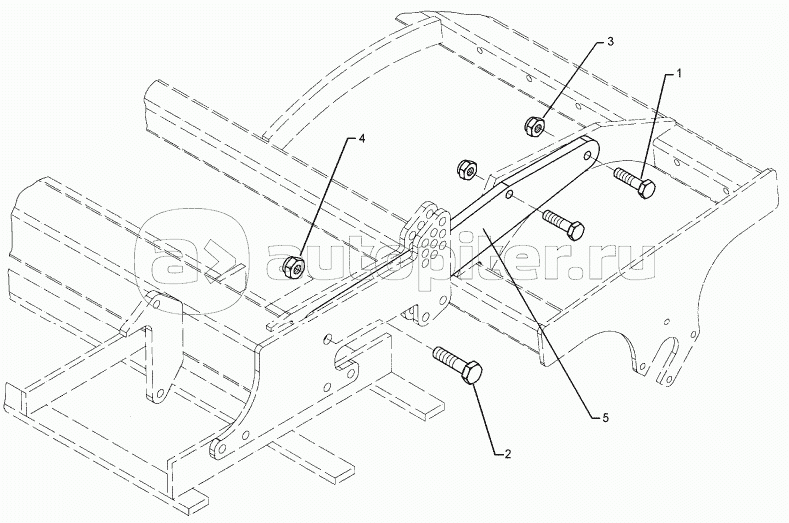 3
1
4
autopiter.ru
5
2