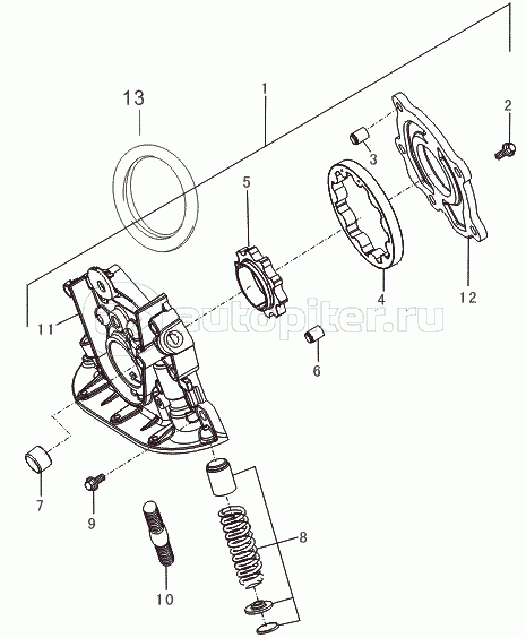 13
1
2
3
5
4
12
11
autopiter.ru
6
7
9
8
10