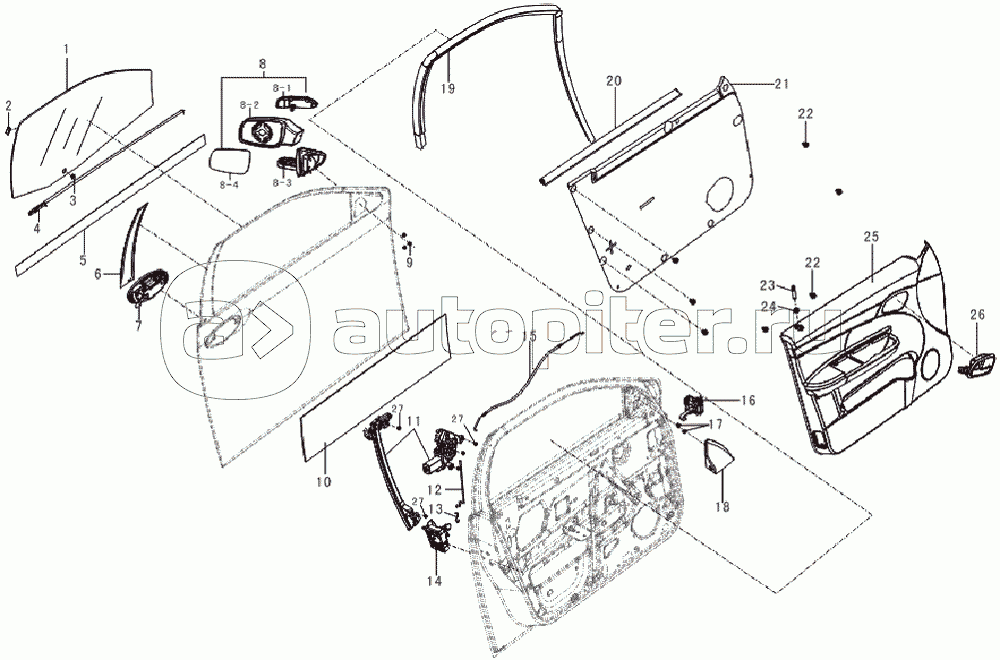 1
2
3
4
5
6
7
8
8-1
8-2
8-3
8-4
9
10
11
12
13
14
15
16
17
18
19
20
21
22
22
23
24
25
26
27
27
27
autopiter.ru