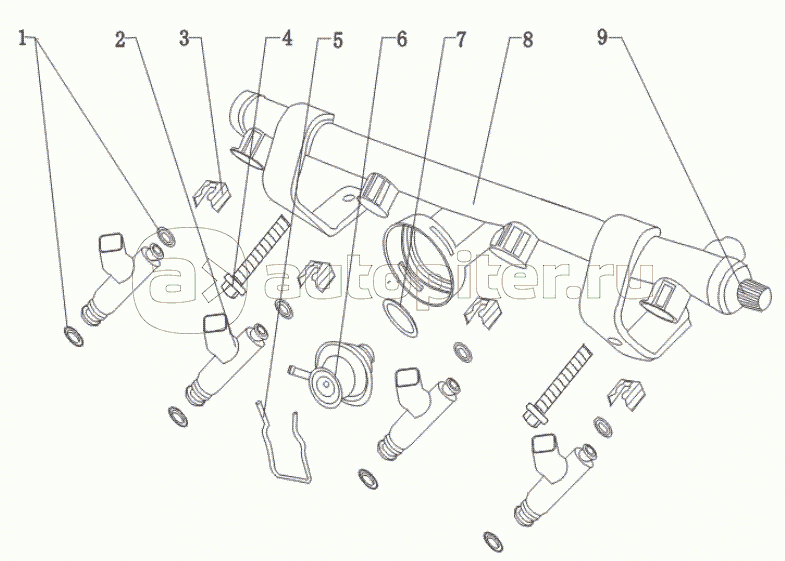 1 2 3 4 5 6 7 8 9

autopiter.ru