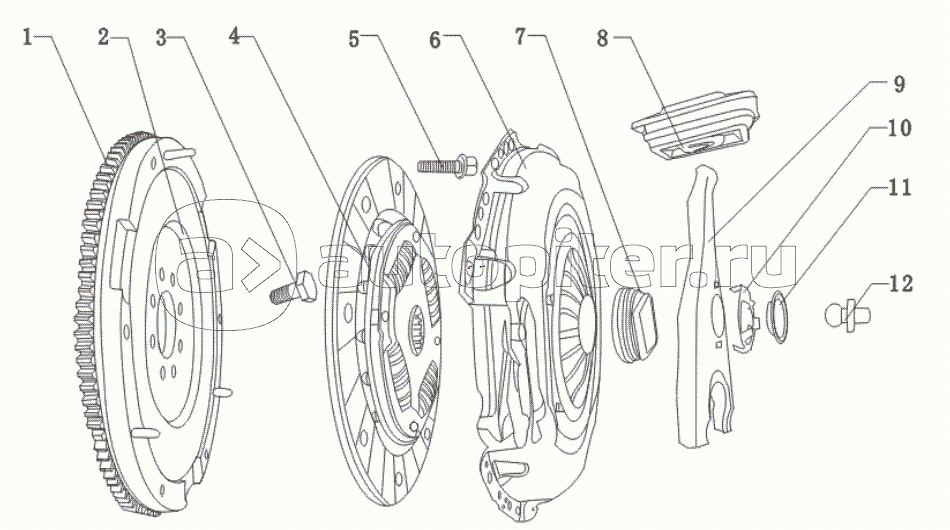 1
2
3
4
5
6
7
8
9
10
11
12
autopiter.ru