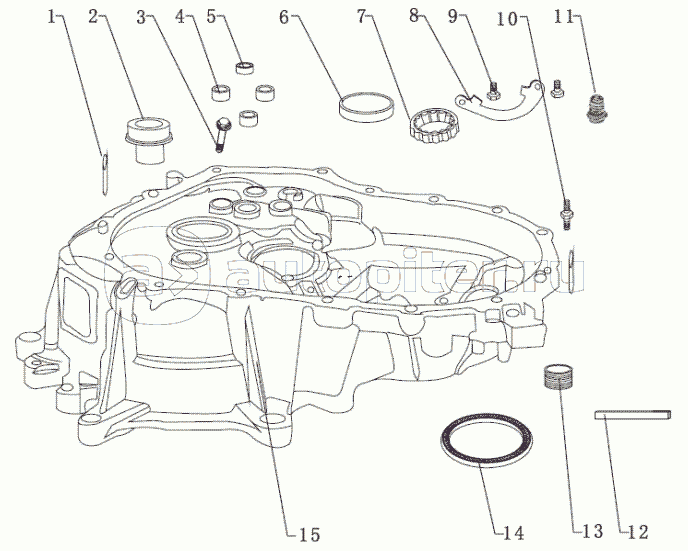 1 2 3 4 5 6 7 8 9 10 11

autopiter.ru

15 14 13 12