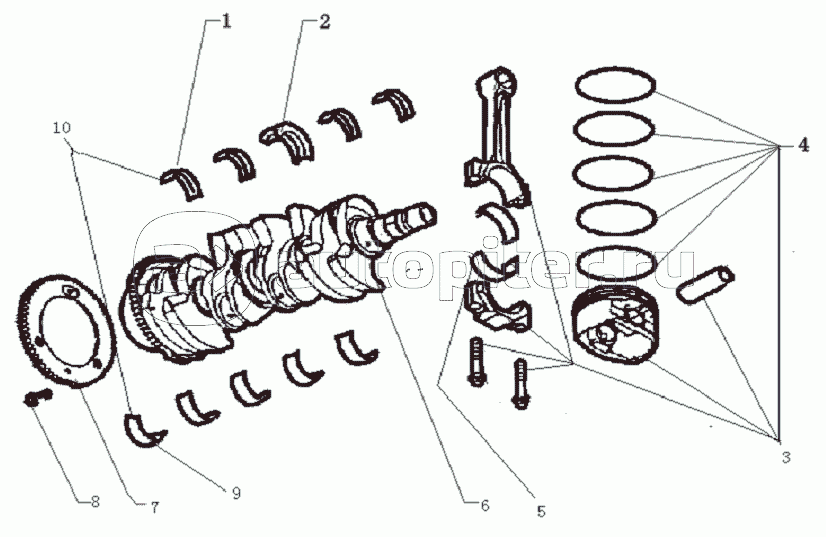 1
2
10
4
autopiter.ru
3
8
7
9
6
5