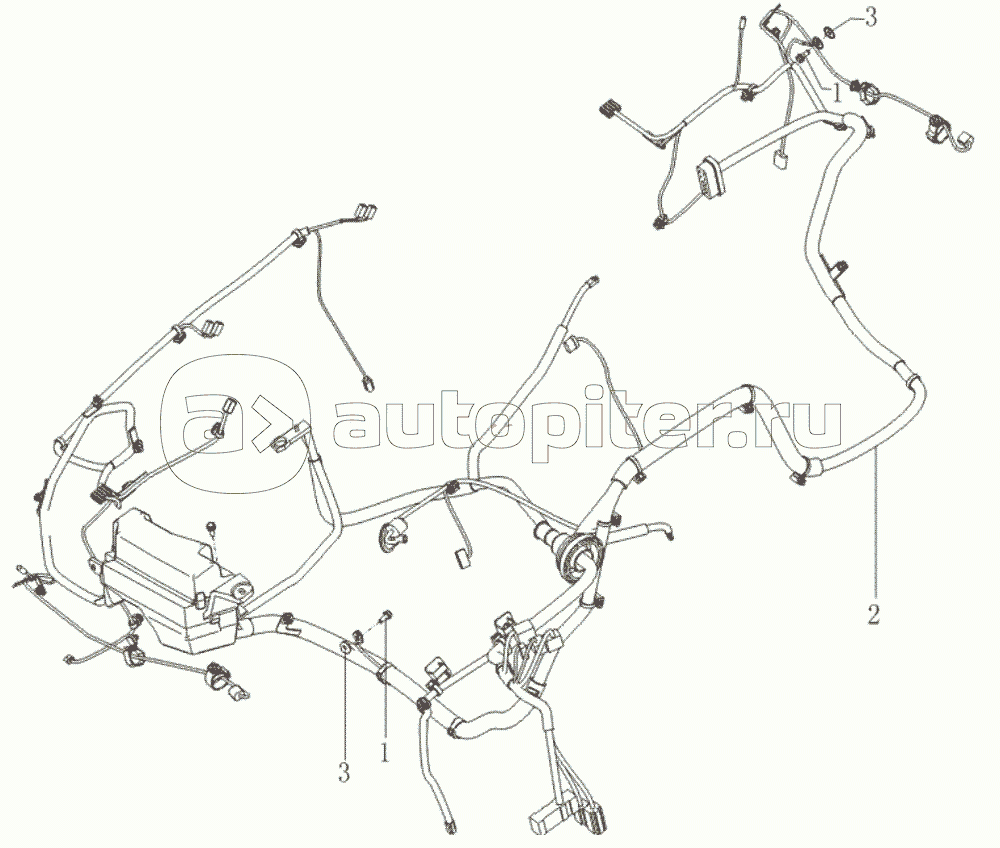 3
1
autopiter.ru
2
3
1