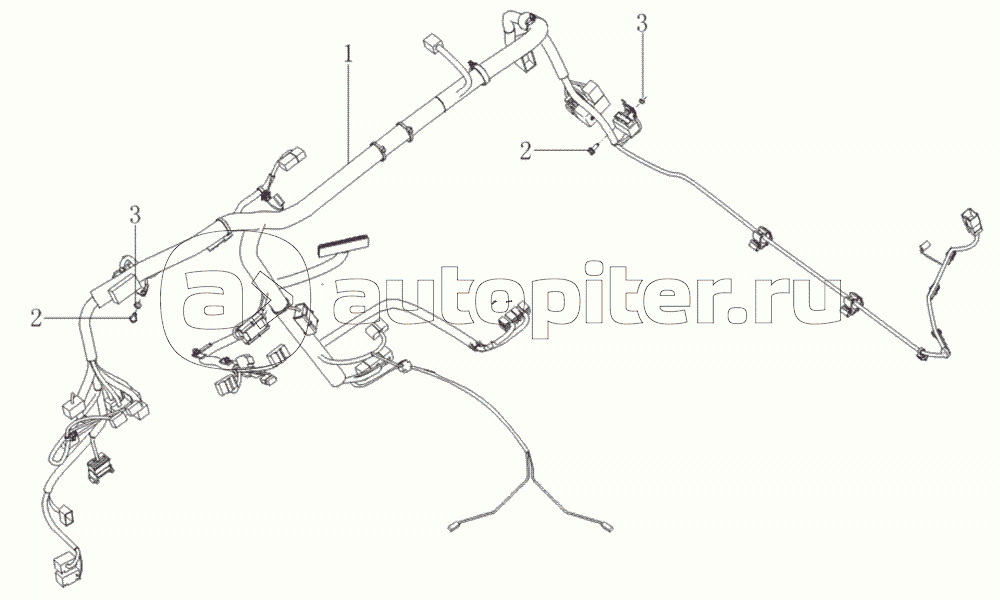 1
3
2
3
2
autopiter.ru