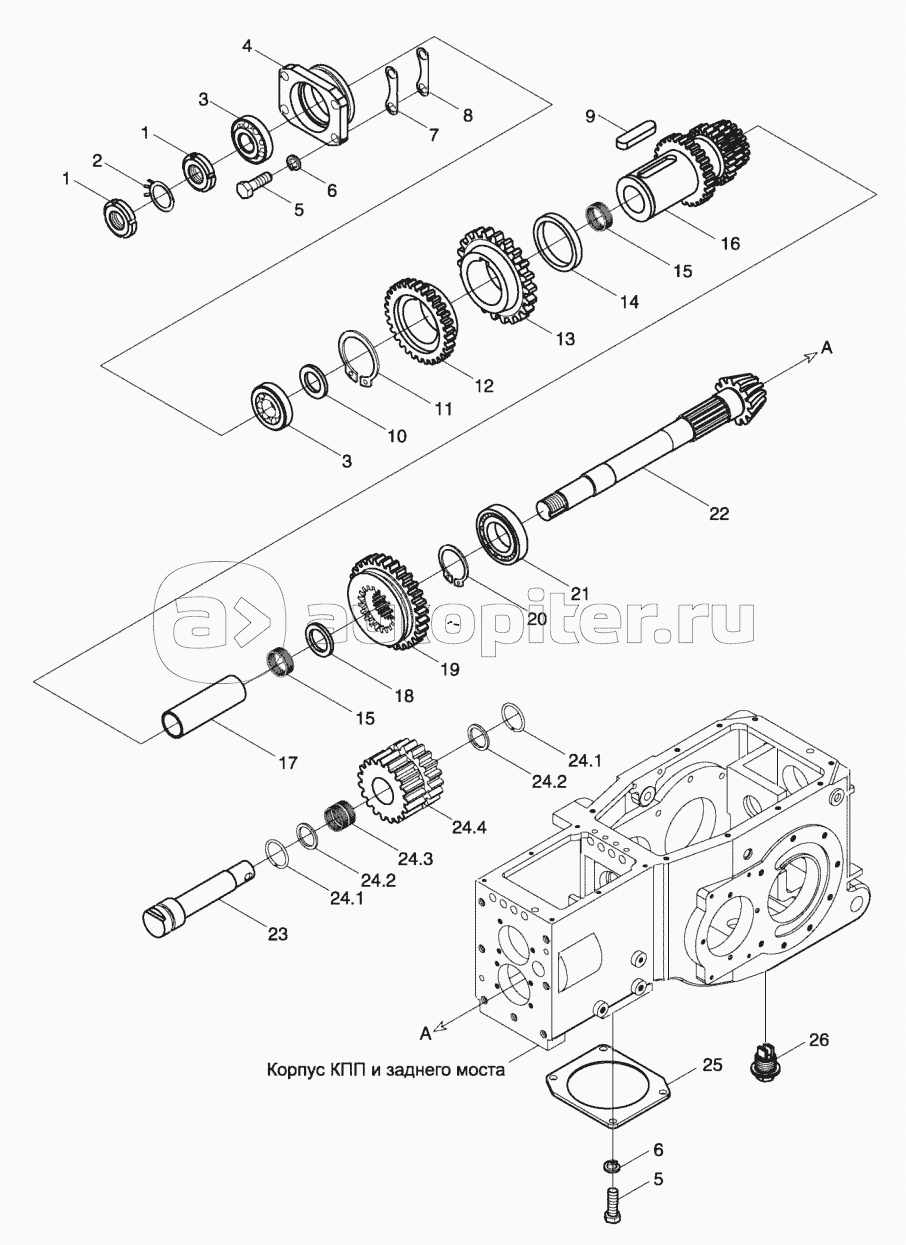 4
3
1
2
1
8
7
6
5
9
16
15
14
13
12
11
10
3
A
22
21
20
19
18
15
17
autopiter.ru
24.1
24.2
24.4
24.3
24.2
24.1
23
A
Корпус КПП и заднего моста
25
26
6
5