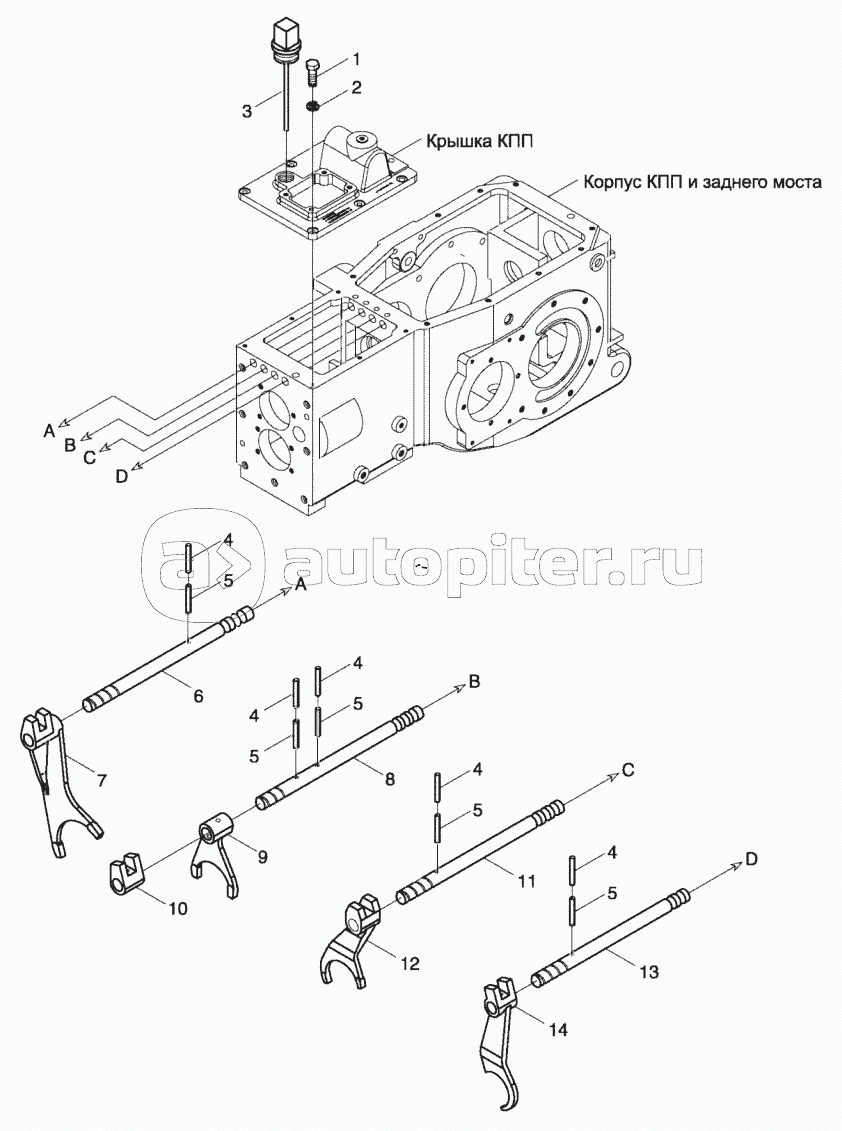 1
2
3
Крышка КПП
Корпус КПП и заднего моста
A
B
C
D
autopiter.ru
4
5
A
6
7
4
5
4
5
B
8
9
10
4
5
C
11
12
4
5
D
13
14