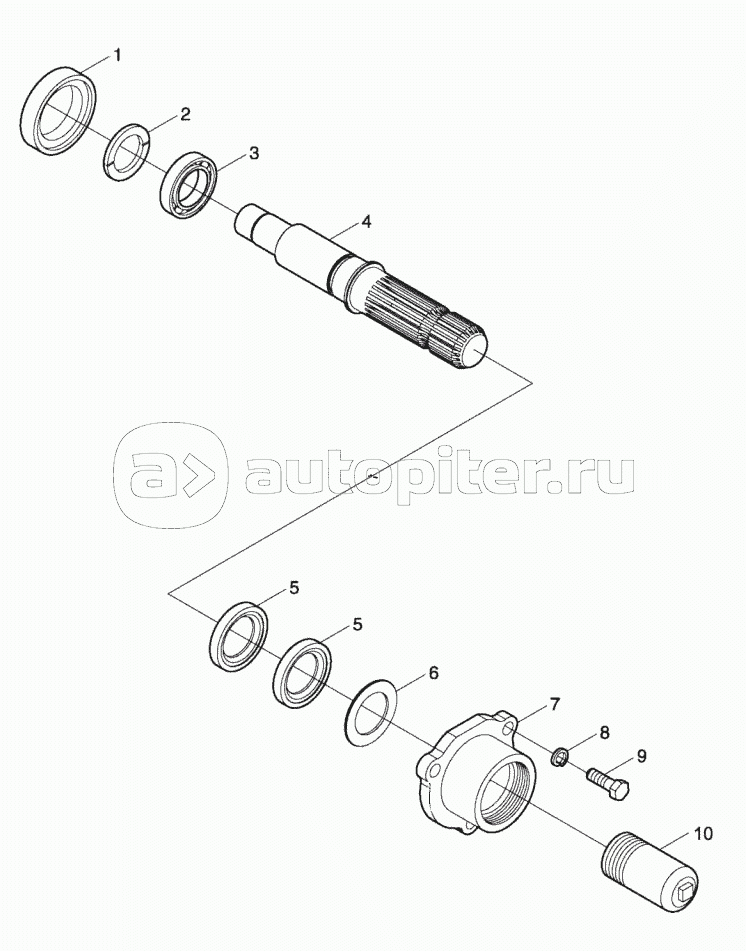 1
2
3
4
autopiter.ru
5
5
6
7
8
9
10