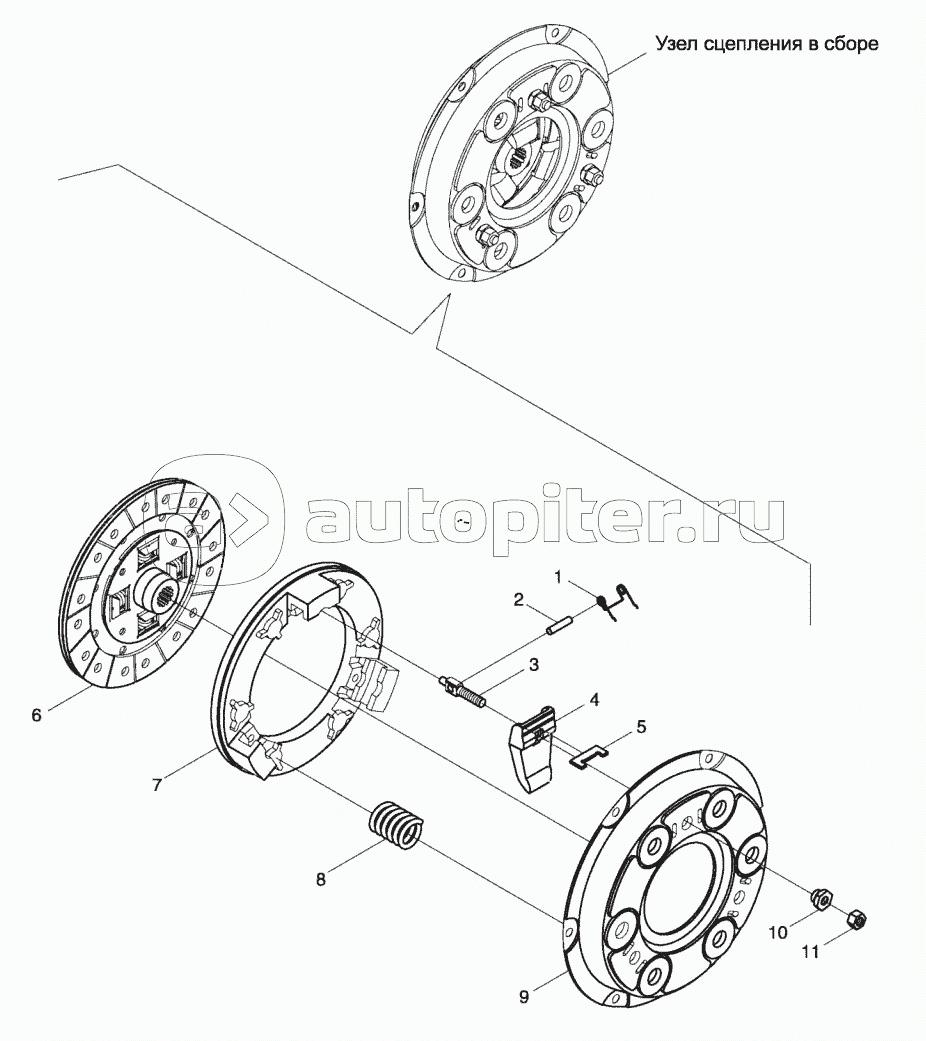 Узел сцепления в сборе

autopiter.ru

1
2
3
4
5
6
7
8
9
10
11