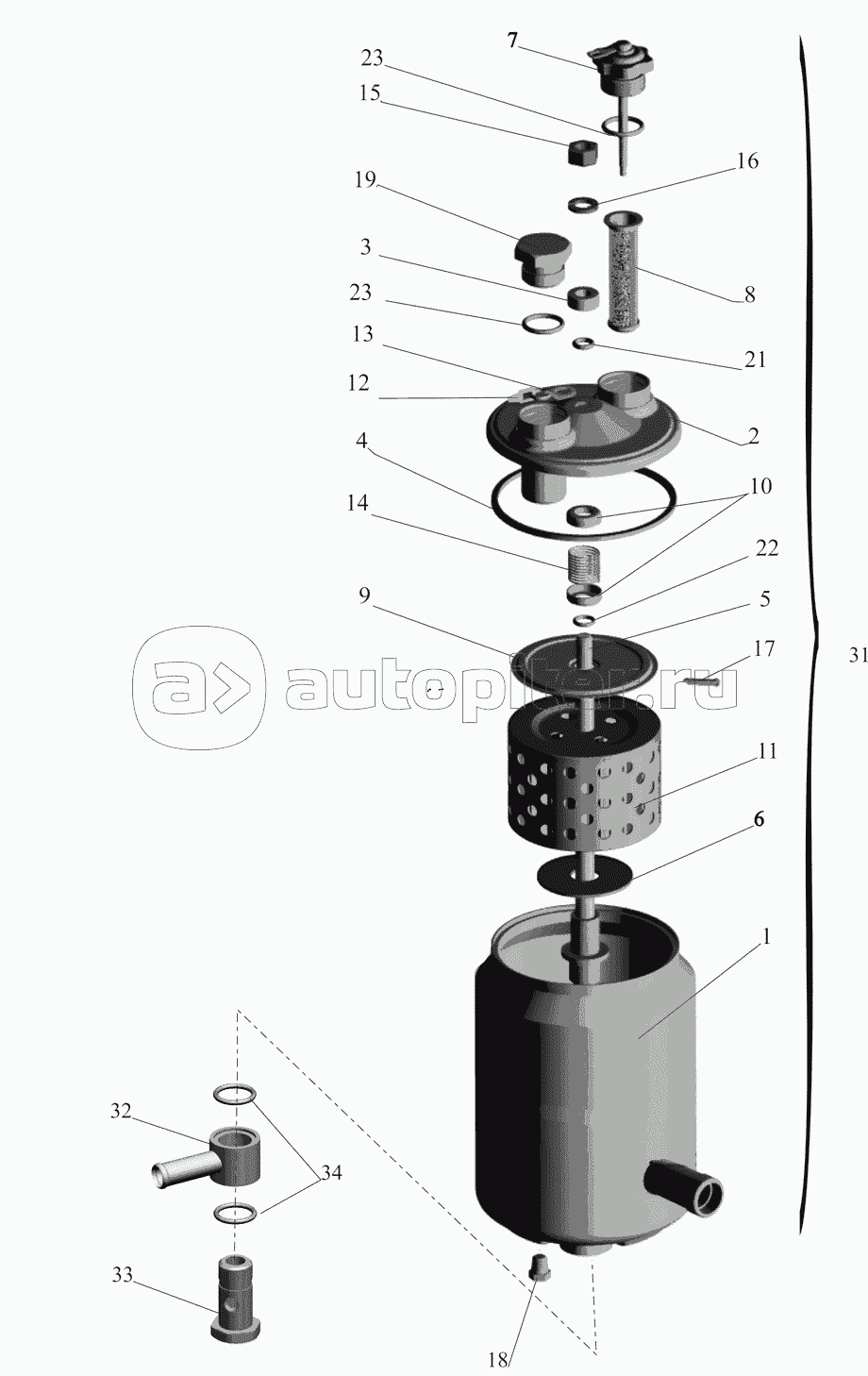 7
23
15
16
19
3
8
23
21
13
12
2
4
10
14
22
9
5
17
autopiter.ru
31
11
6
1
32
34
33
18