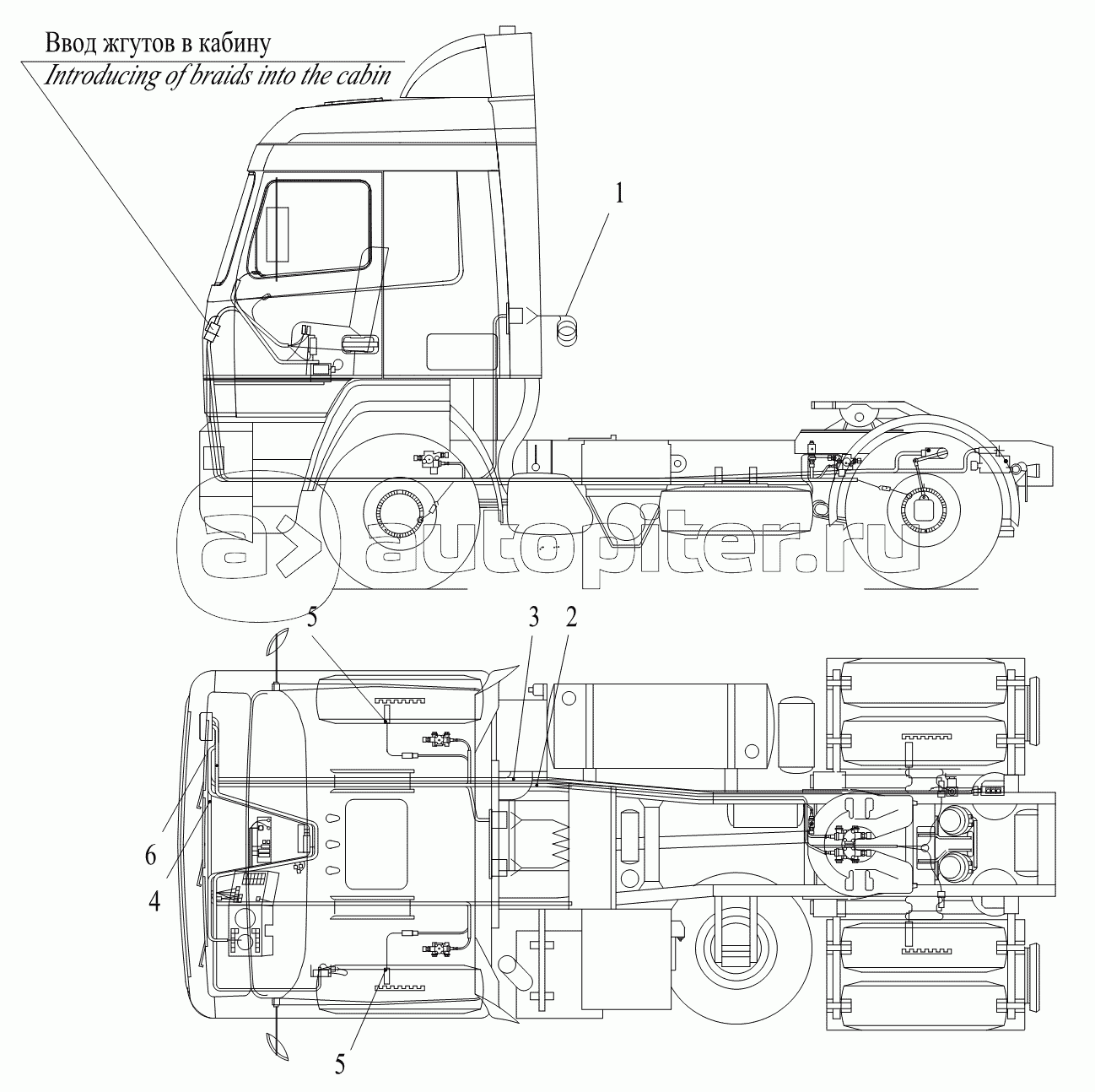 Ввод жгутов в кабину
Introducing of braids into the cabin

1

autopiter.ru

5
3
2
6
4
5