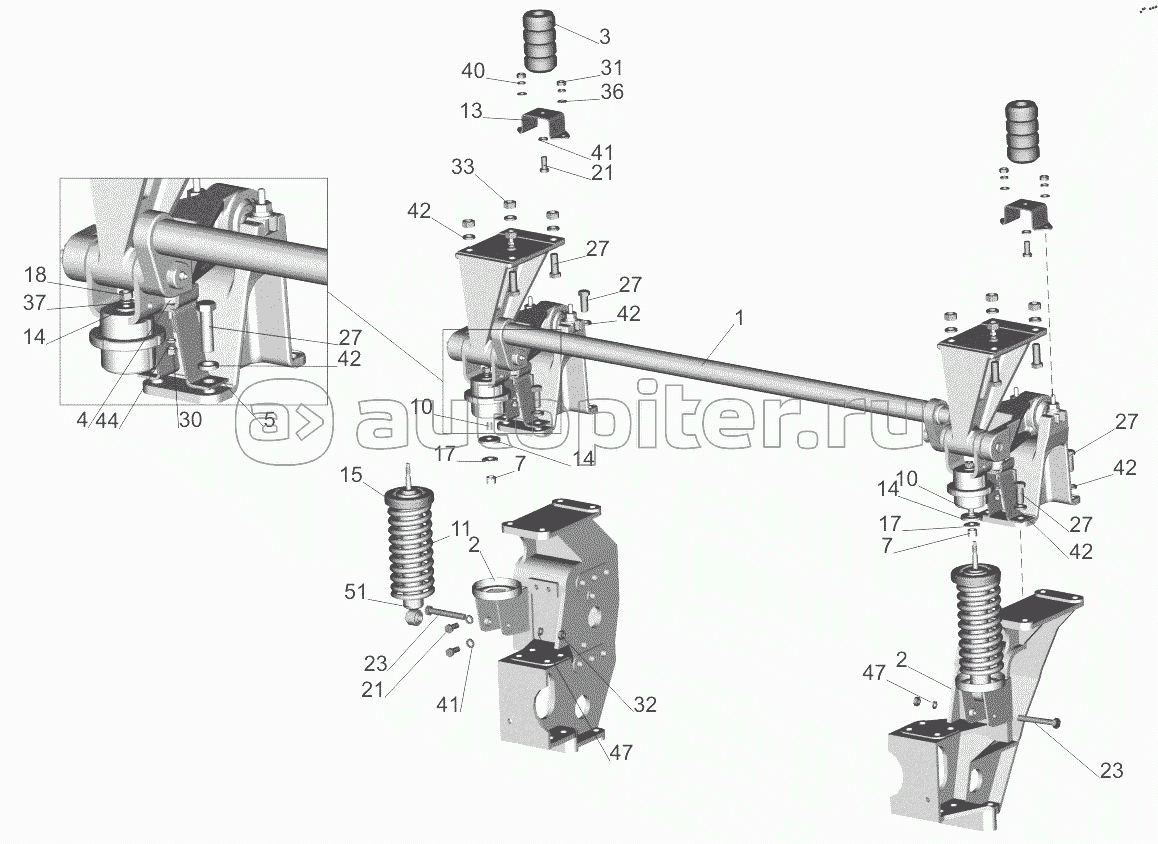 3
40
31
36
13
41
21
33
42
27
27
42
1
18
37
14
27
42
4
44
30
5
autopiter.ru
10
17
7
14
15
11
2
51
23
21
41
32
47
27
42
10
14
17
7
27
42
2
47
23