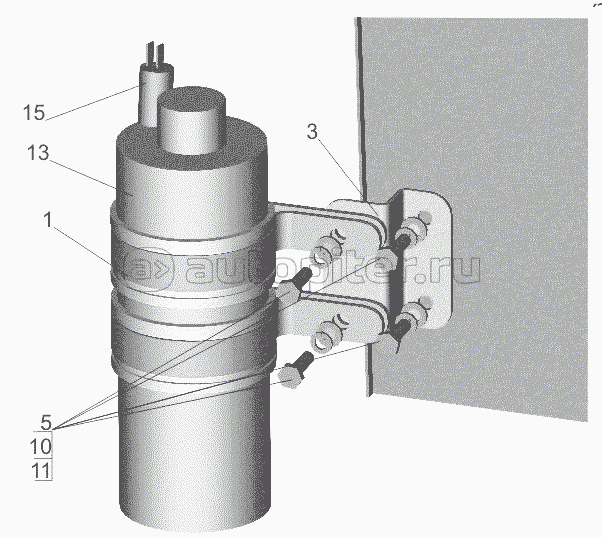 15
13
1
3
autopiter.ru
5
10
11