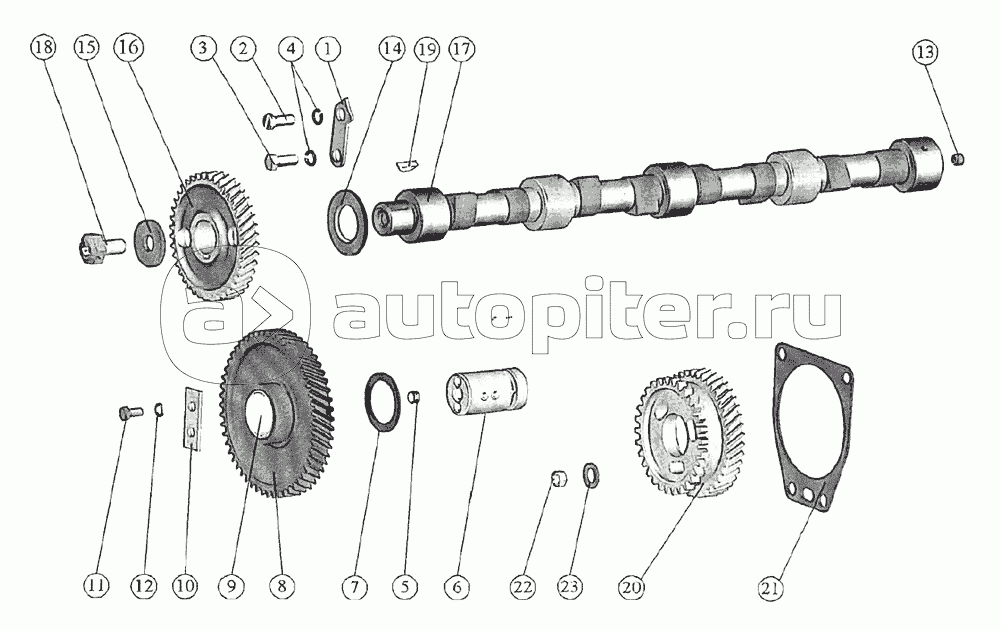 18 15 16 3 2 4 1 14 19 17 13

autopiter.ru

11 12 10 9 8 7 5 6 22 23 20 21