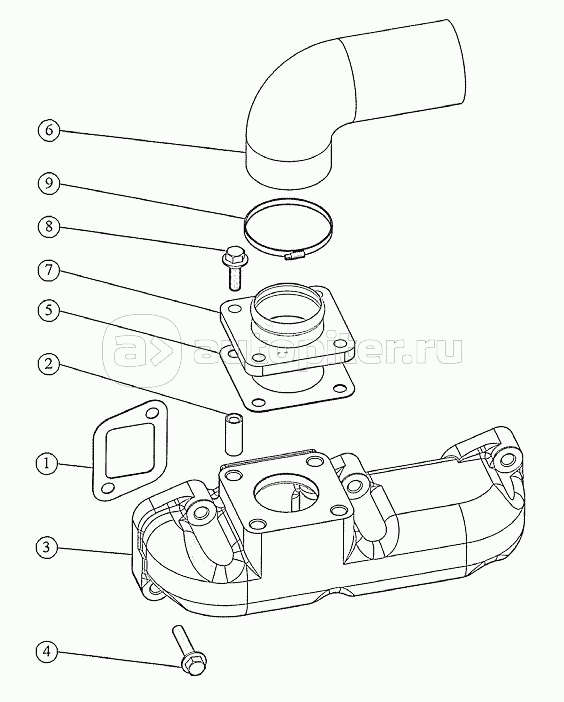 6
9
8
7
5
2
1
3
4
autopiter.ru