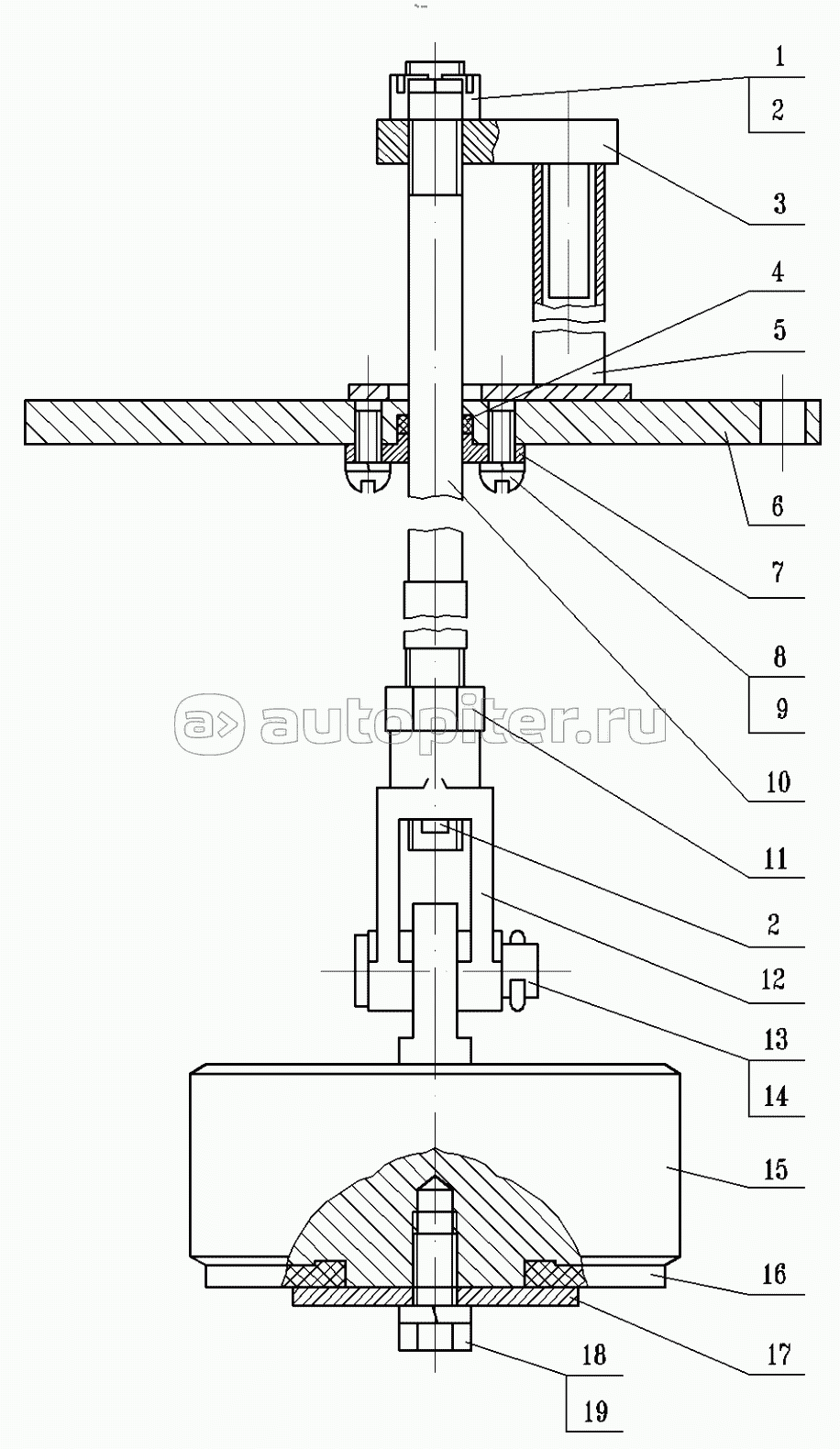 1
2
3
4
5
6
7
8
9
10
11
2
12
13
14
15
16
17
18
19
autopiter.ru