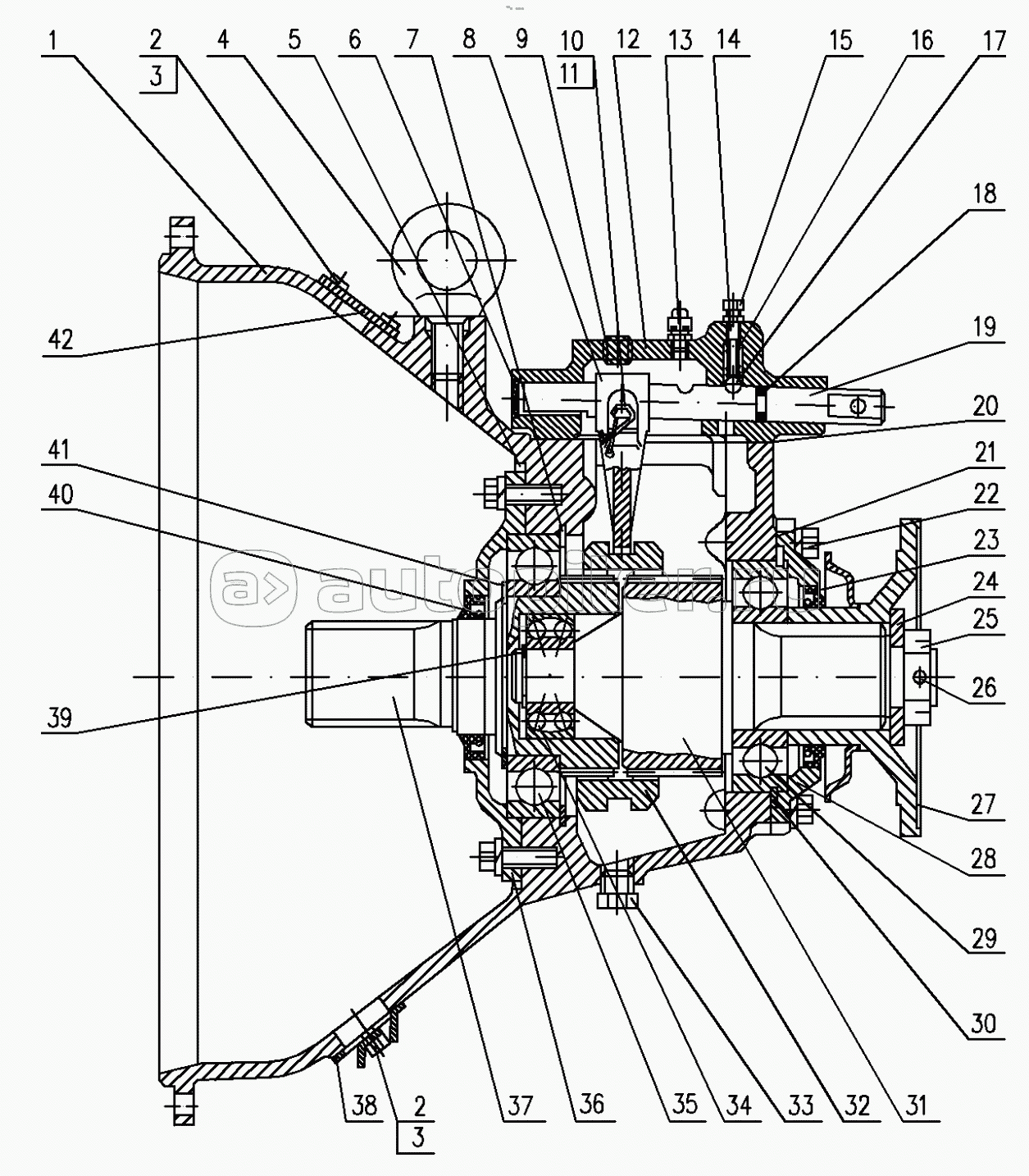 1
2
3
4
5
6
7
8
9
10
11
12
13
14
15
16
17
18
19
20
21
22
23
24
25
26
27
28
29
30
31
32
33
34
35
36
37
2
3
38
39
40
41
42
autopiter.ru