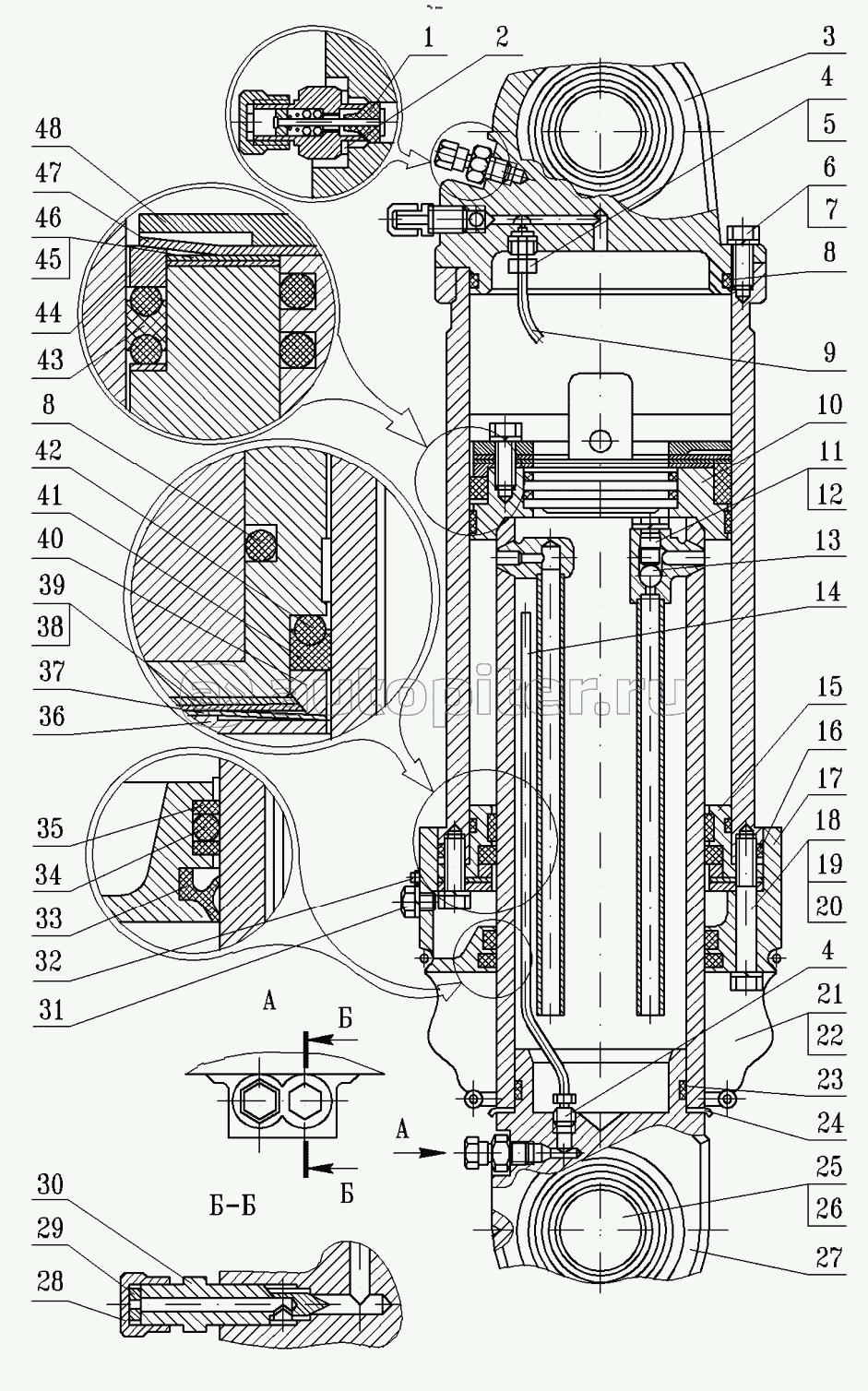 1
2
3
4
5
6
7
8
9
10
11
12
13
14
15
16
17
18
19
20
4
21
22
23
24
25
26
27
48
47
46
45
44
43
8
42
41
40
39
38
37
36
35
34
33
32
31
А
Б
Б
А
Б-Б
30
29
28
autopiter.ru