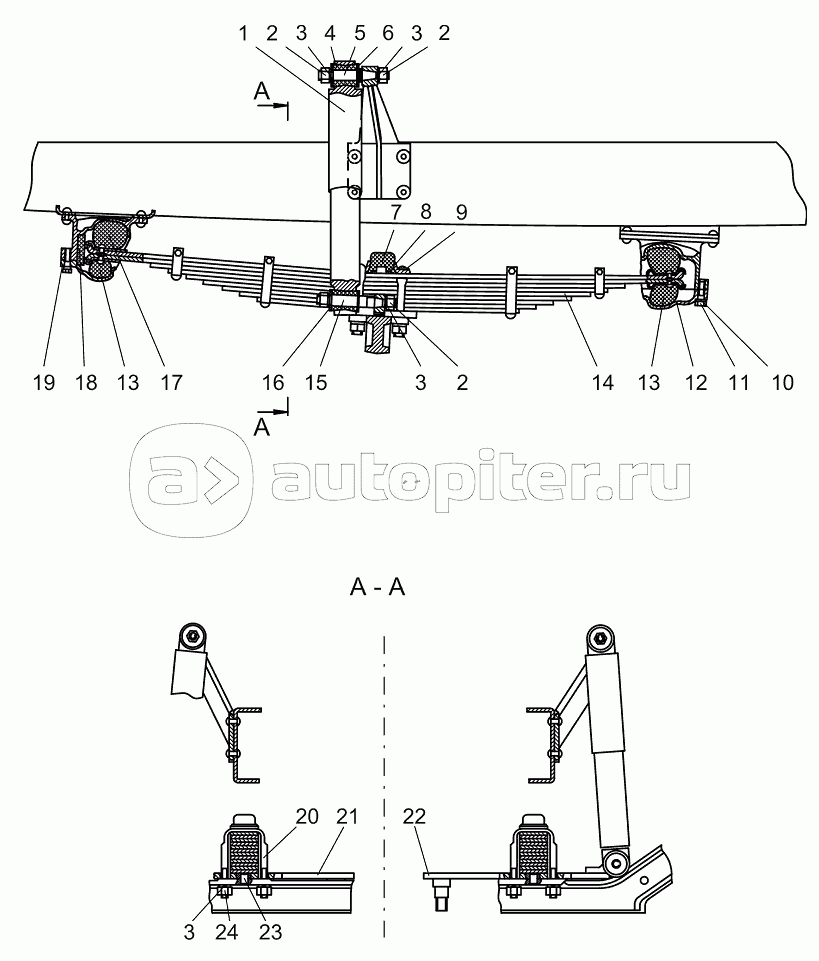 1 2 3 4 5 6 3 2

A

7 8 9

19 18 13 17

16 15 3 2

14 13 12 11 10

A

autopiter.ru

A - A

20 21

22

3 24 23