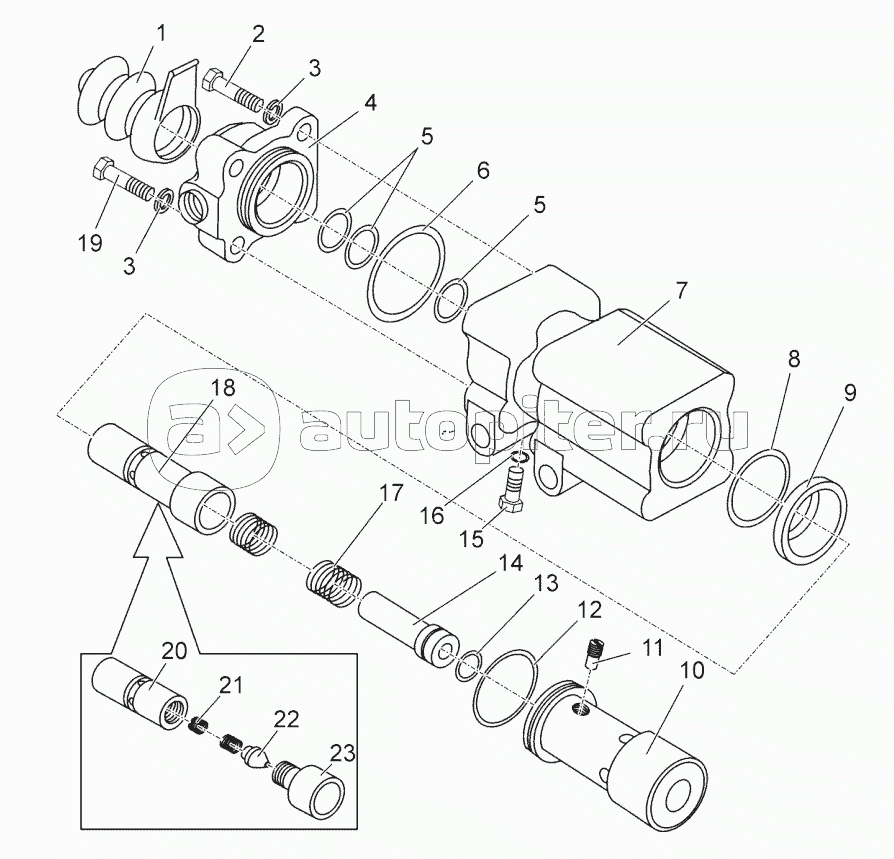 1
2
3
4
5
6
5
19
3
7
8
9
18
autopiter.ru
16
15
17
14
13
12
11
10
20
21
22
23