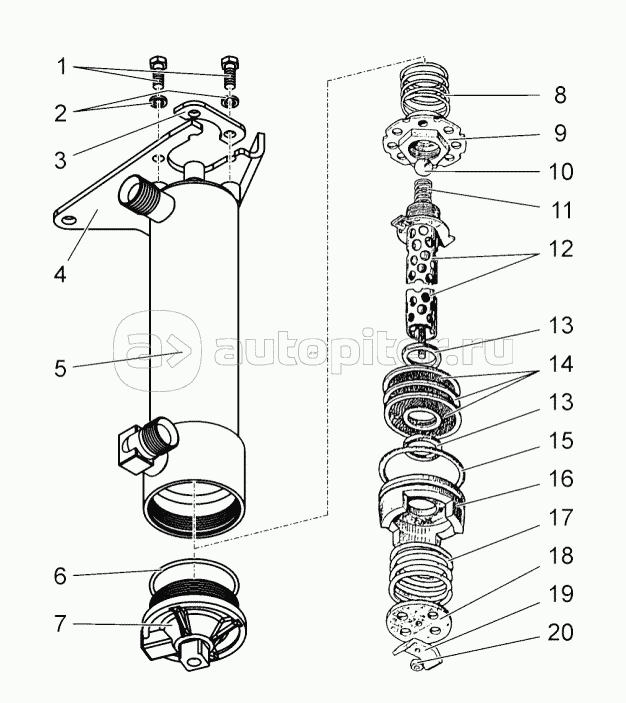 1
2
3
4
5
6
7
8
9
10
11
12
13
14
13
15
16
17
18
19
20
autopiter.ru