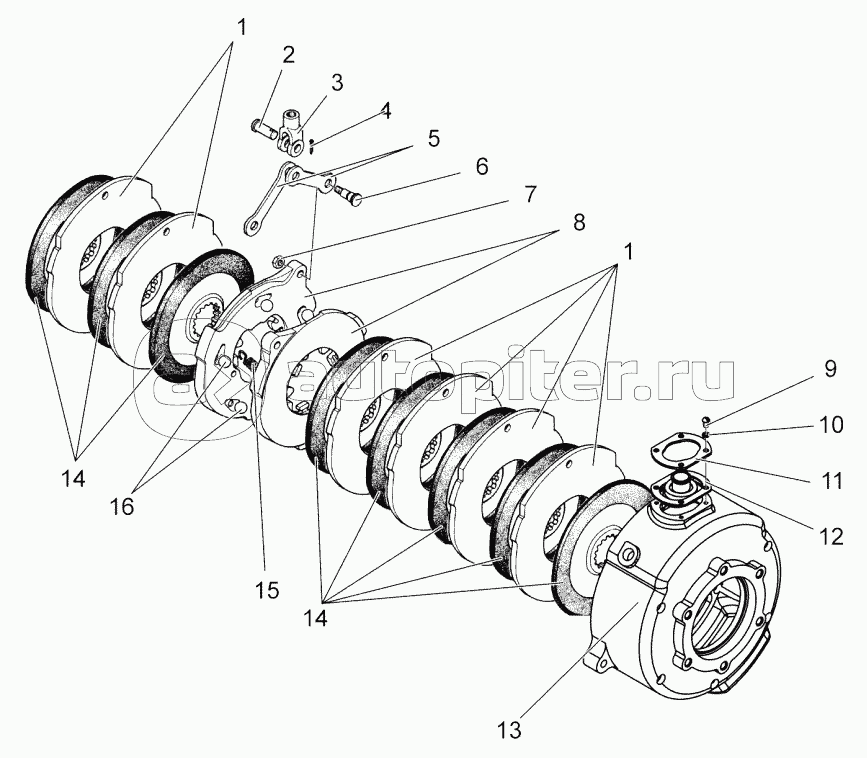 1
2
3
4
5
6
7
8
1
autopiter.ru
9
10
11
12
14
16
15
14
13