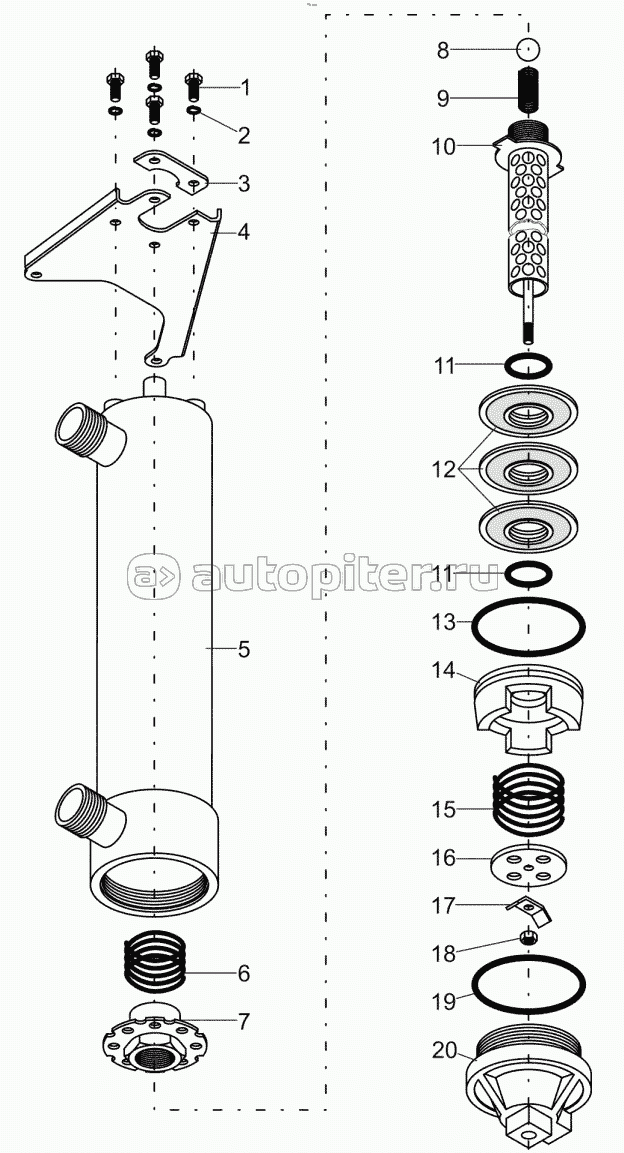 1
2
3
4
5
6
7
8
9
10
11
12
11
13
14
15
16
17
18
19
20
autopiter.ru