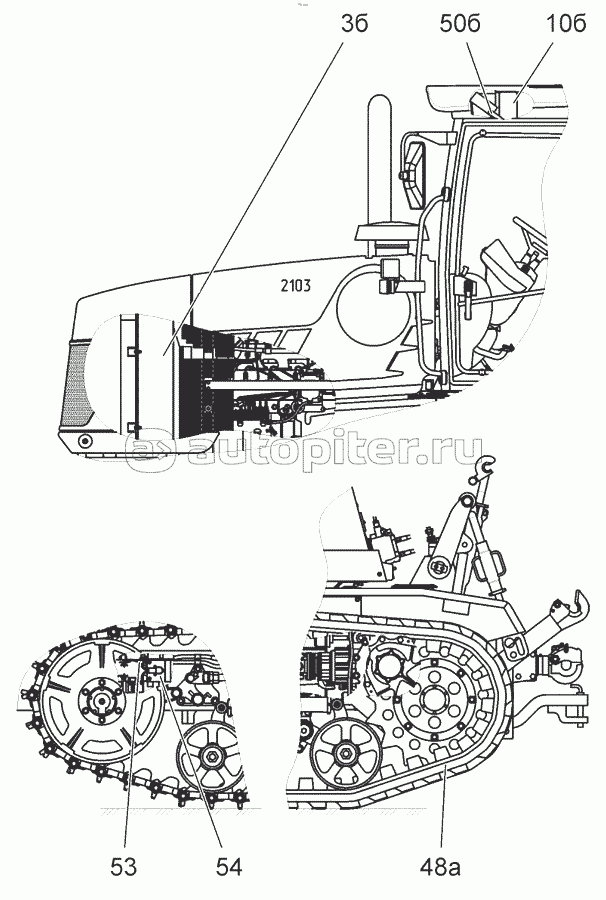 3б
50б
10б
2103
autopiter.ru
53
54
48а