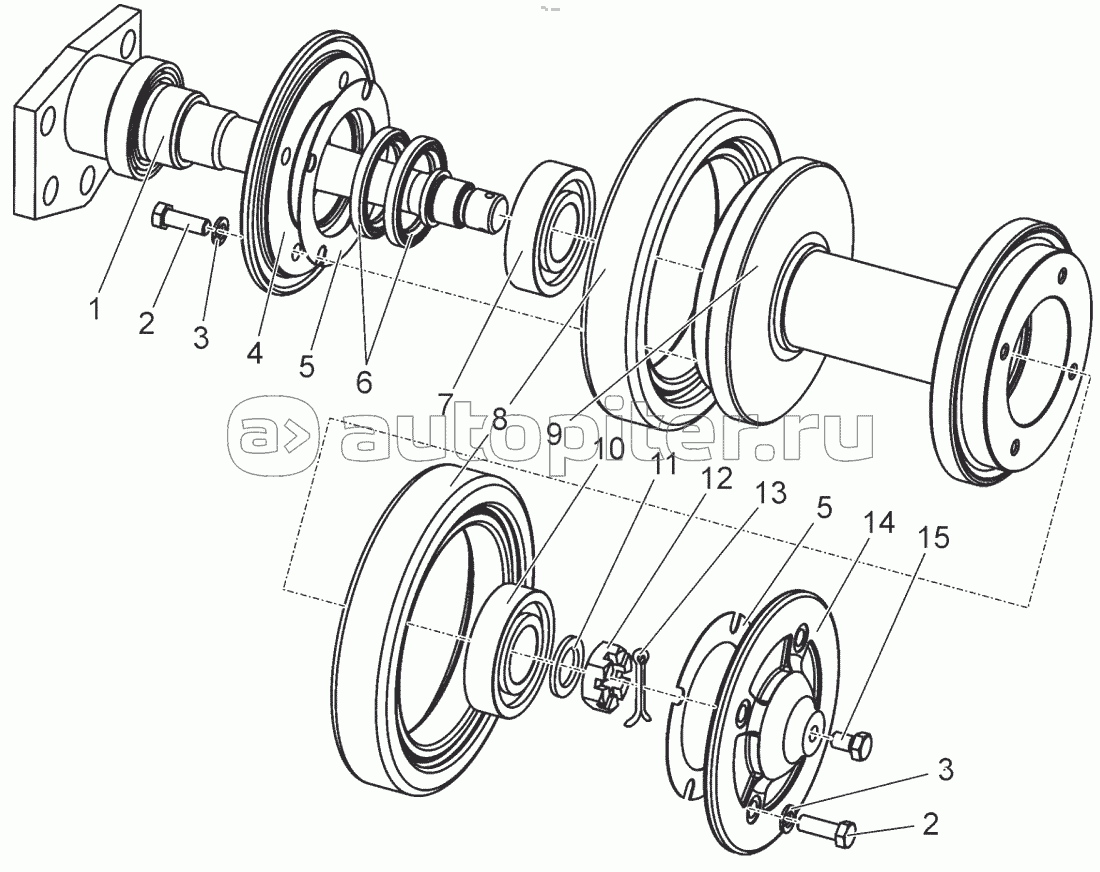 1
2
3
4
5
6
7
8
9
autopiter.ru
10
11
12
13
5
14
15
3
2