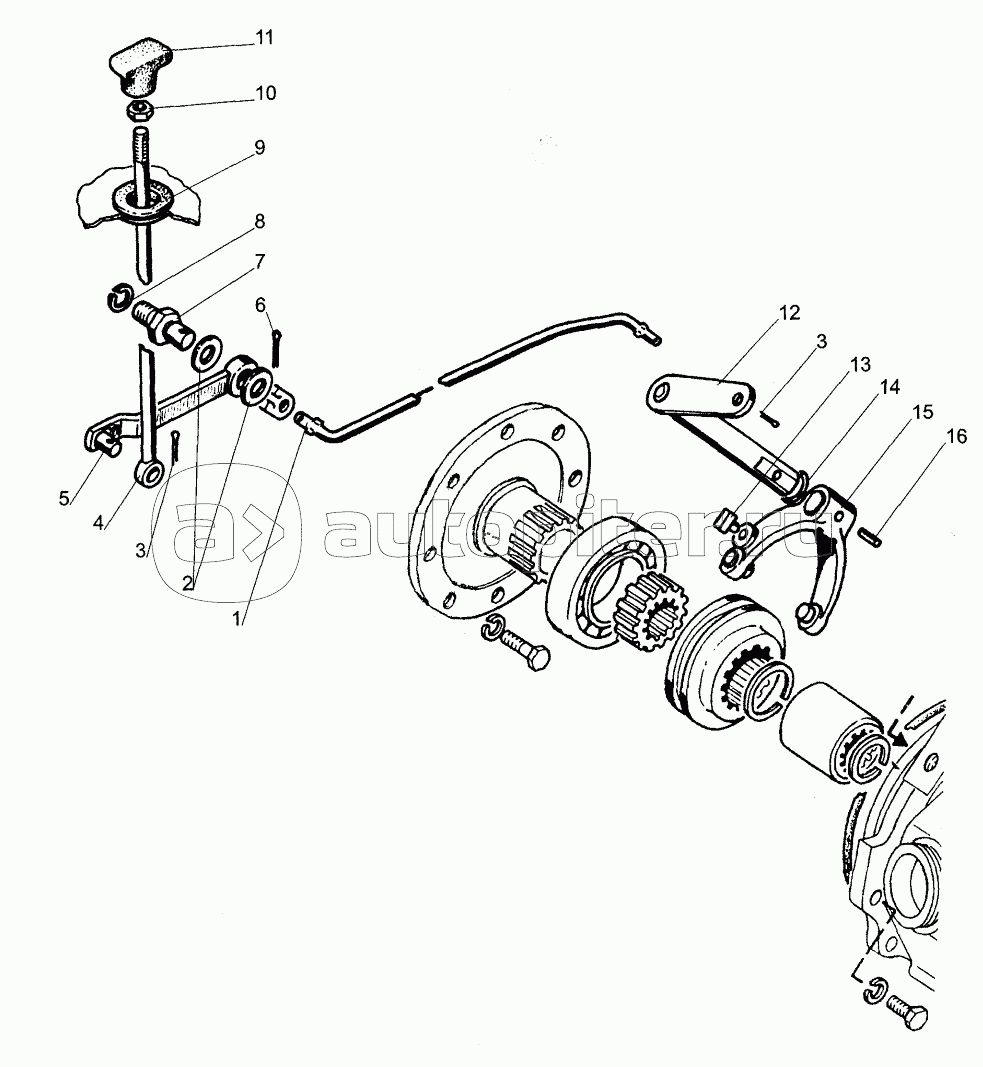 11
10
9
8
7
6
12
3
13
14
15
16
5
4
3
2
1
autopiter.ru