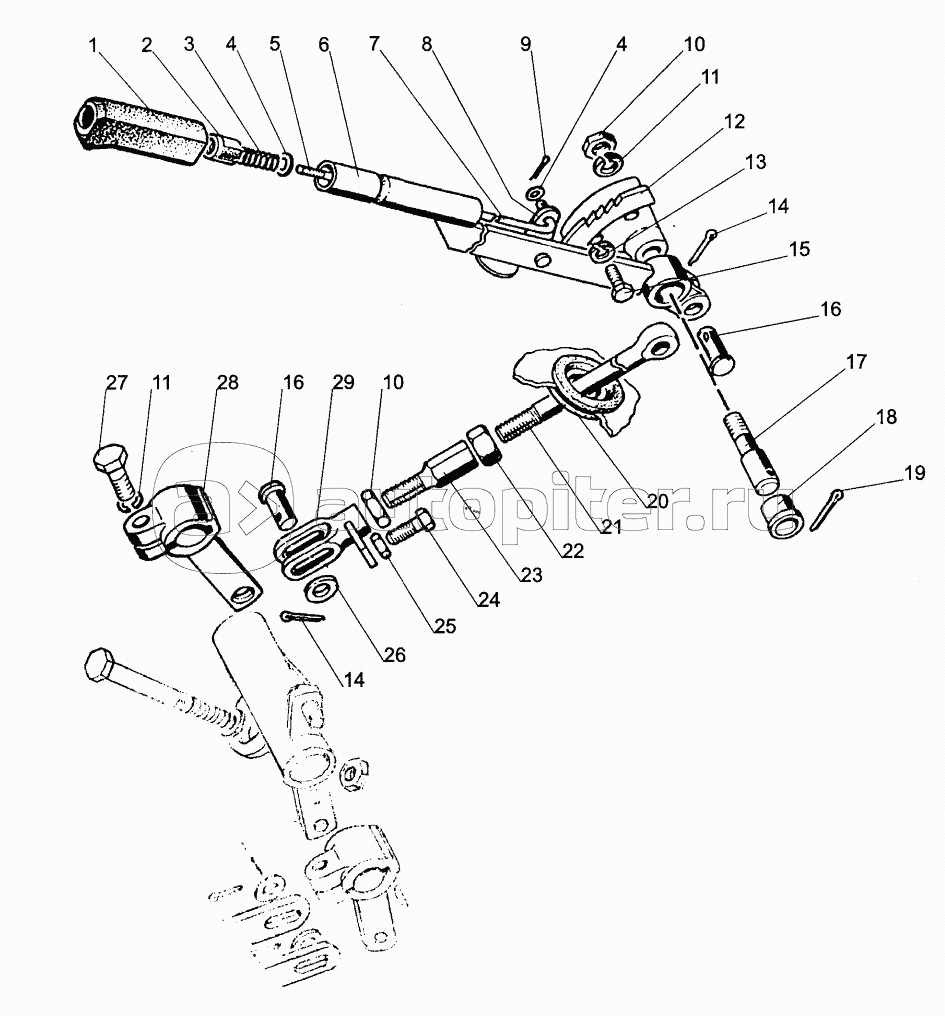 1 2 3 4 5 6 7 8 9 4 10 11 12 13 14 15 16 17 18 19

27 11 28 16 29 10 20 21 22 23 24 25 26 14

autopiter.ru