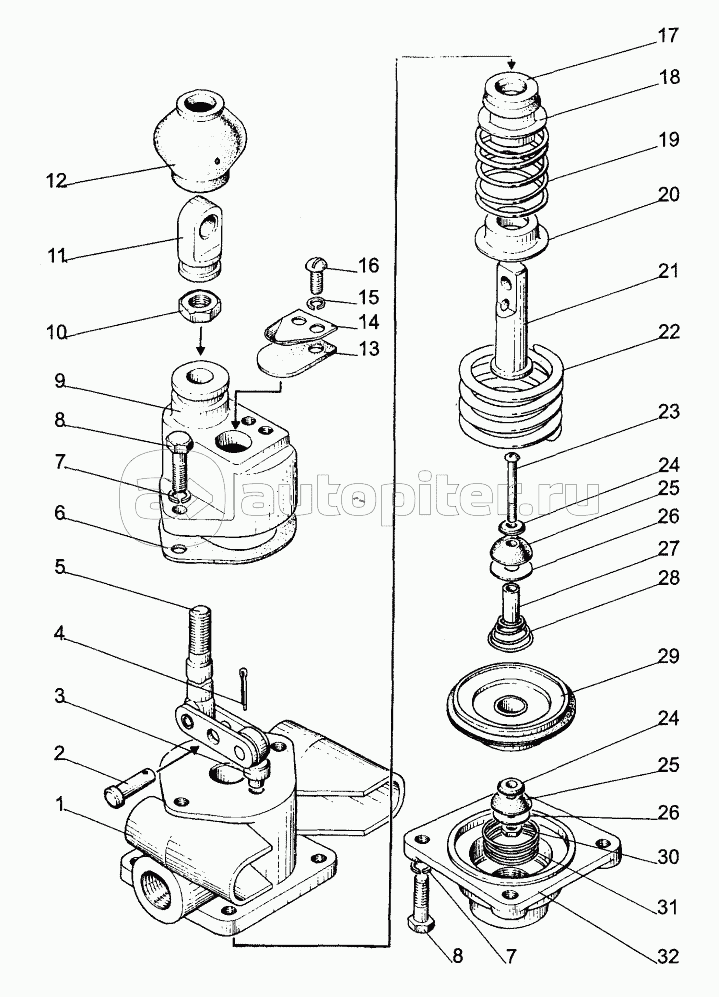 12
11
10
9
8
7
6
5
4
3
2
1
16
15
14
13
autopiter.ru
17
18
19
20
21
22
23
24
25
26
27
28
29
24
25
26
30
31
32
8
7