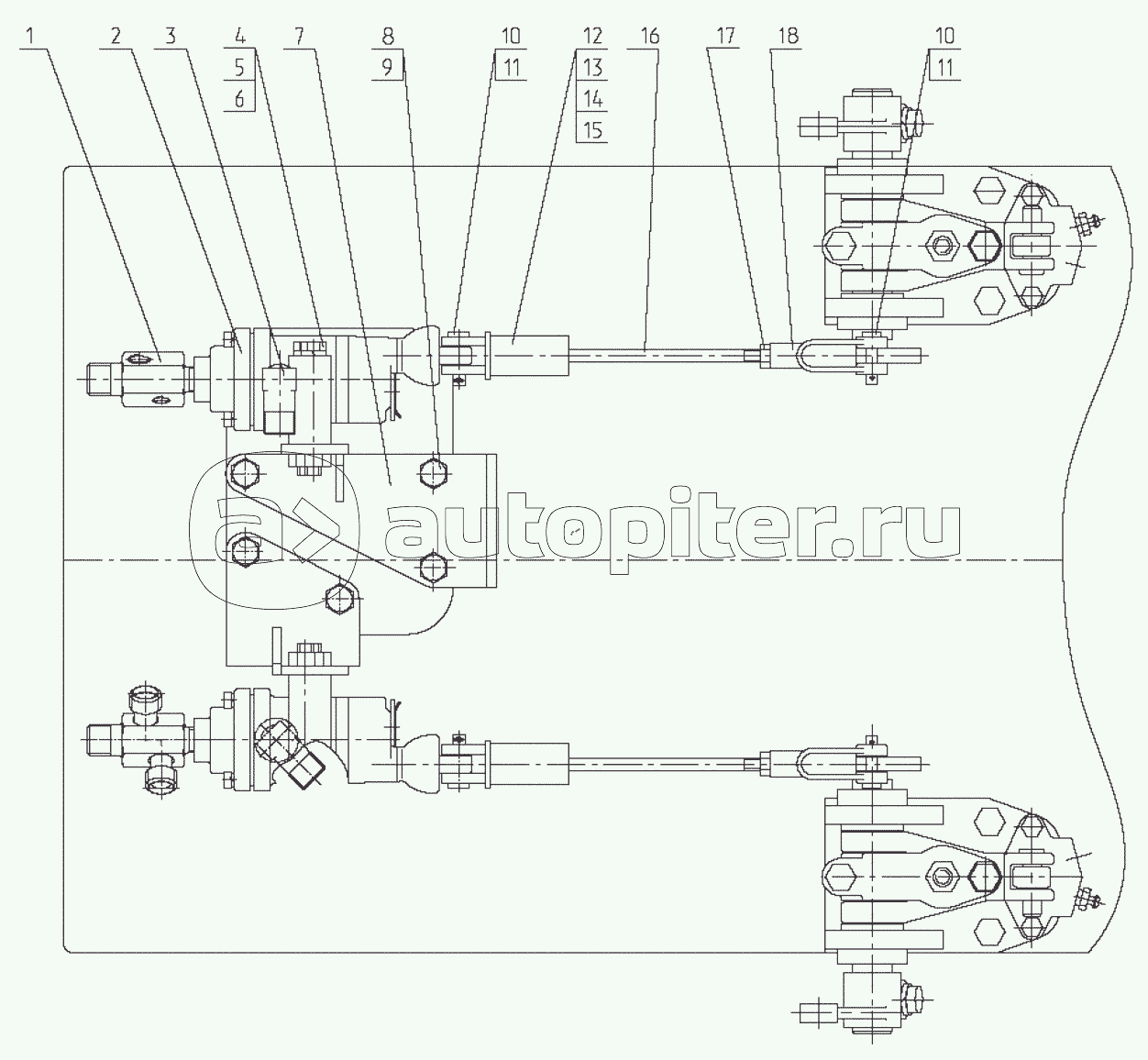 1
2
3
4
5
6
7
8
9
10
11
12
13
14
15
16
17
18
10
11
autopiter.ru