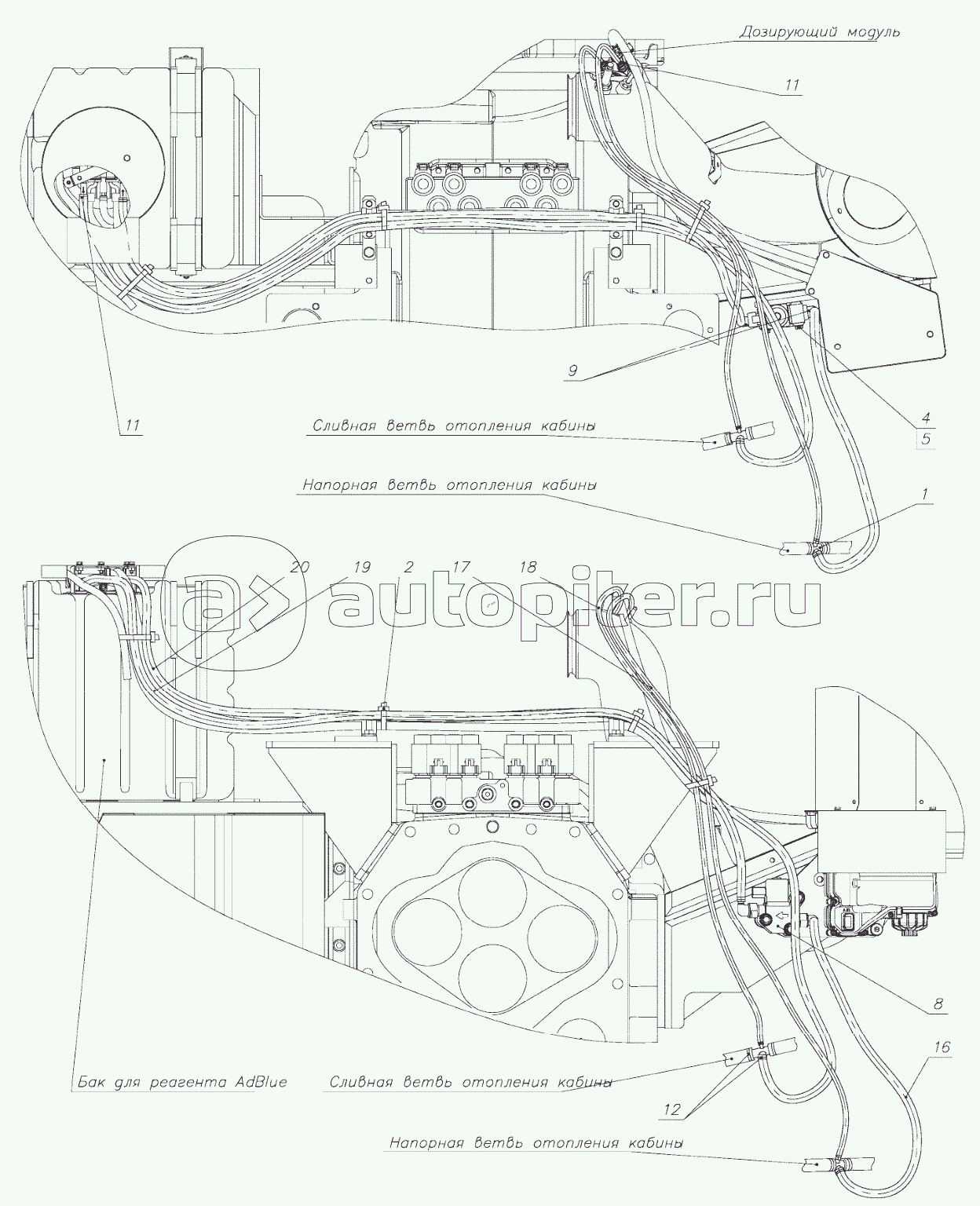 Дозирующий модуль

11

9

4

5

11

Сливная ветвь отопления кабины

Напорная ветвь отопления кабины

1

20 19 2 17 18

autopiter.ru

8

16

Бак для реагента AdBlue

Сливная ветвь отопления кабины

12

Напорная ветвь отопления кабины