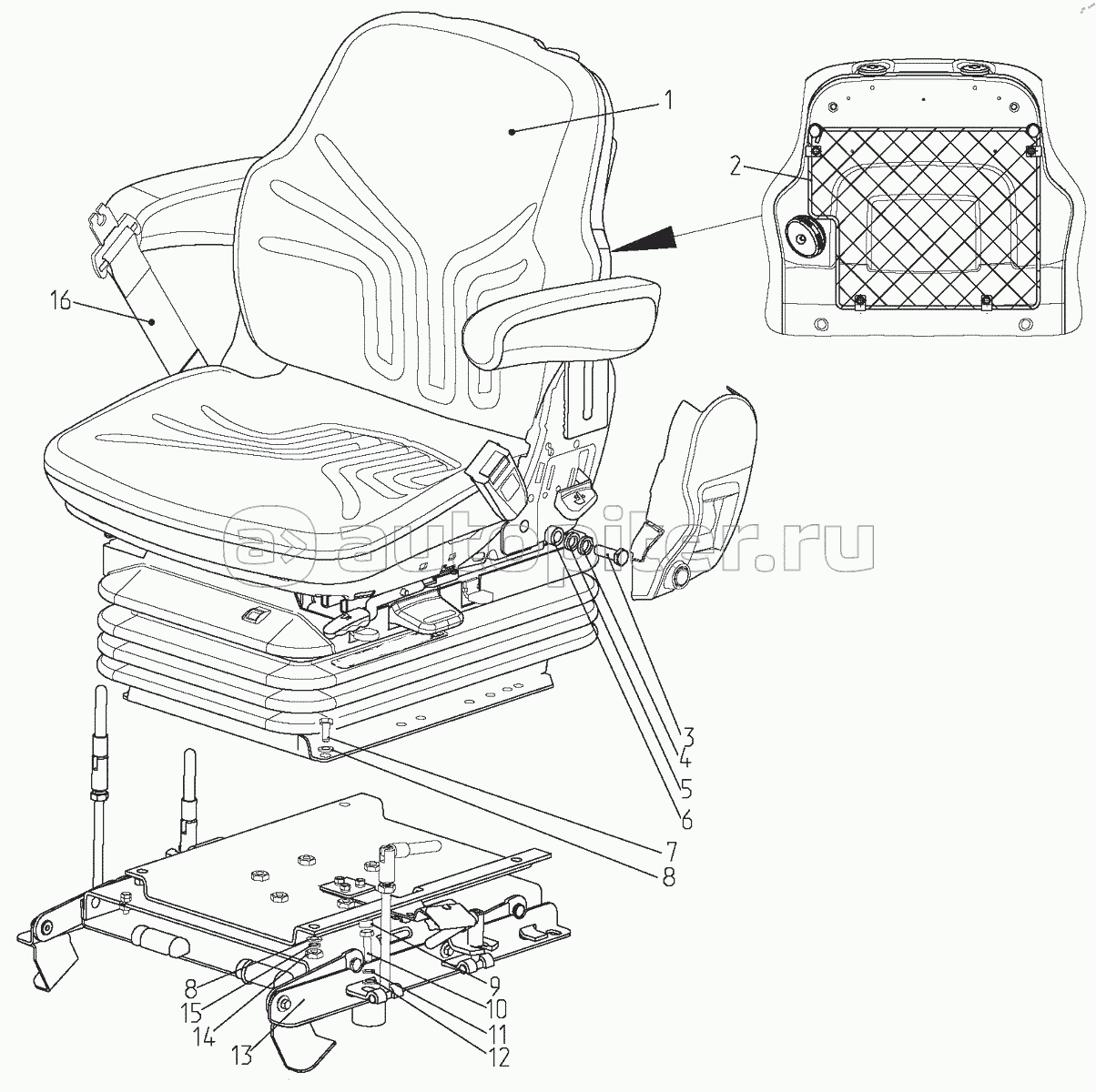 1
2
16
autopiter.ru
3
4
5
6
7
8
8
15
14
13
9
10
11
12