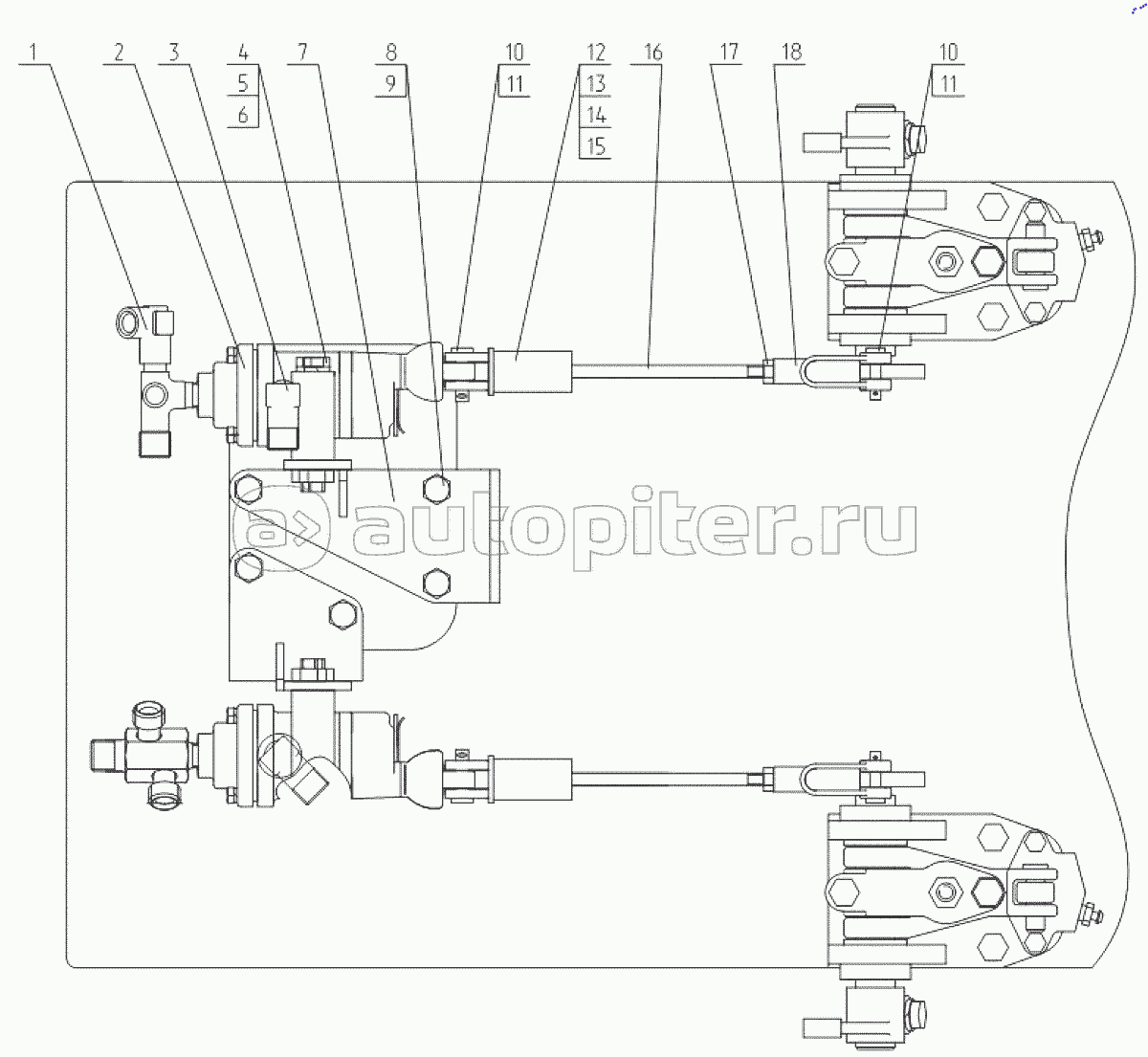 1
2
3
4
5
6
7
8
9
10
11
12
13
14
15
16
17
18
10
11
autopiter.ru