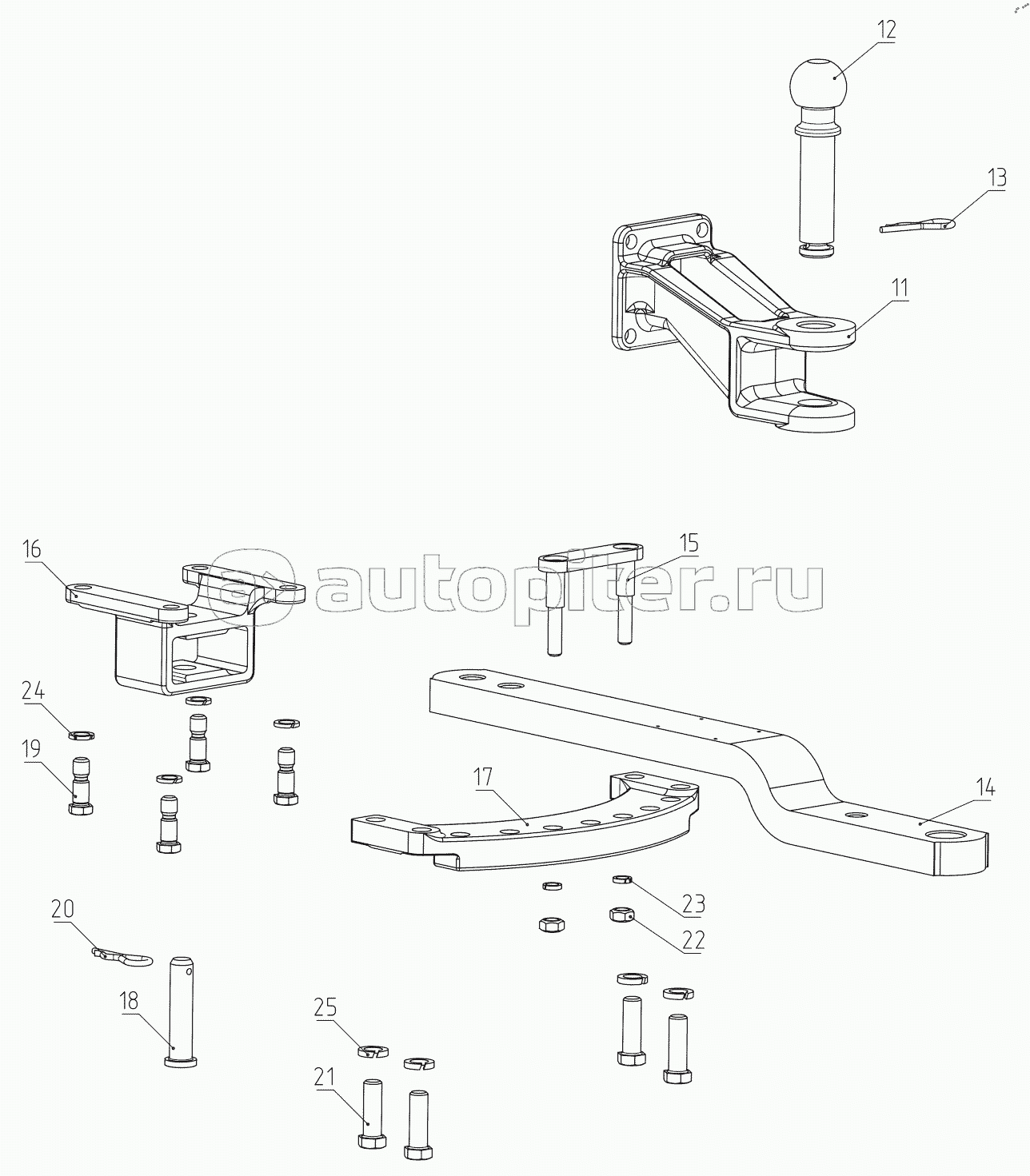 12

13

11

16

15

autopiter.ru

24

19

17

14

23

22

20

18

25

21