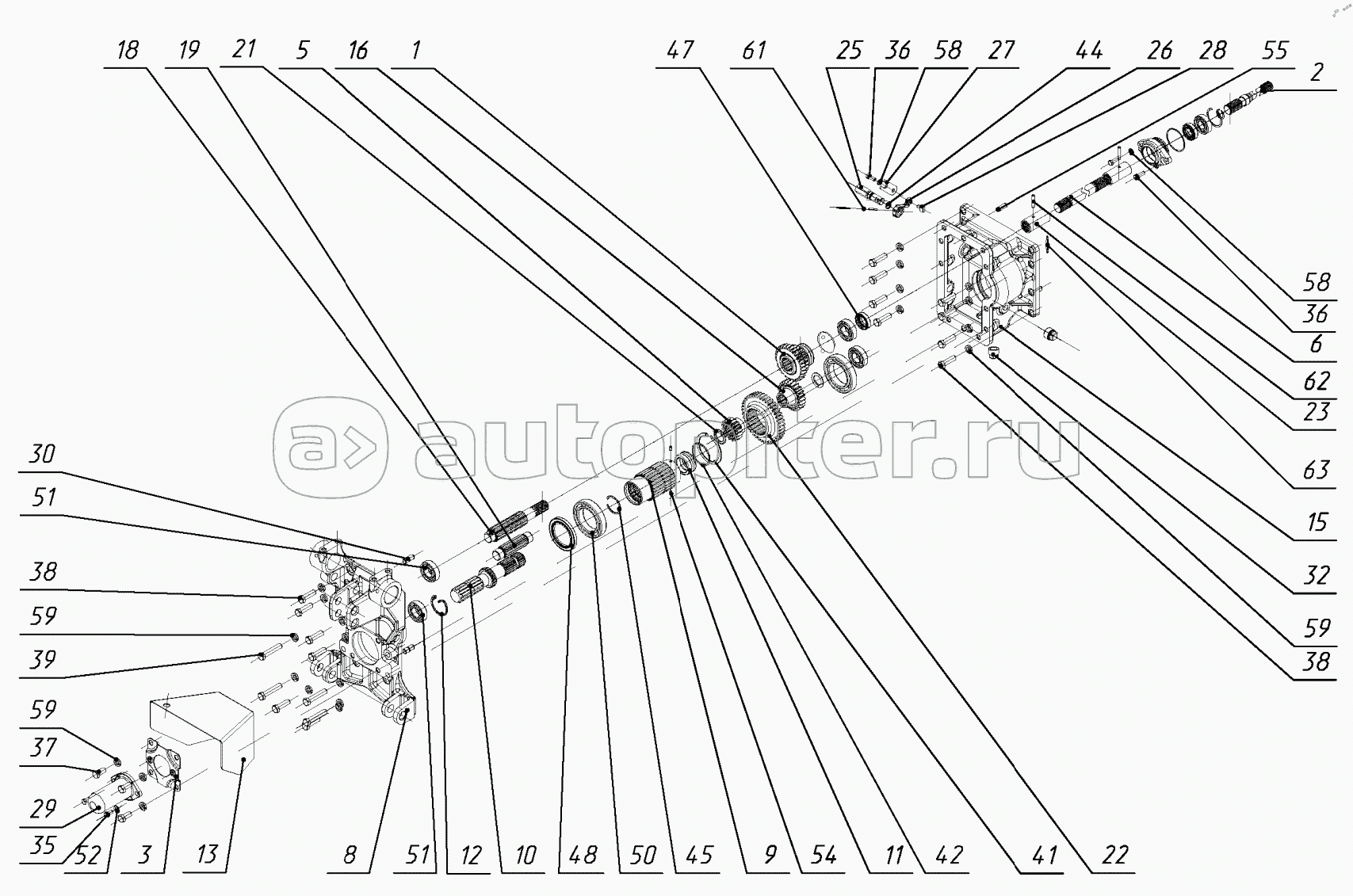 18 19 21 5 16 1

47 61 25 36 58 27 44 26 28 55

2

58
36
6
62
23
63
15
32
59
38

30
51
38
59
39
59
37
29
35

52 3 13 8 51 12 10 48 50 45 9 54 11 42 41 22

autopiter.ru