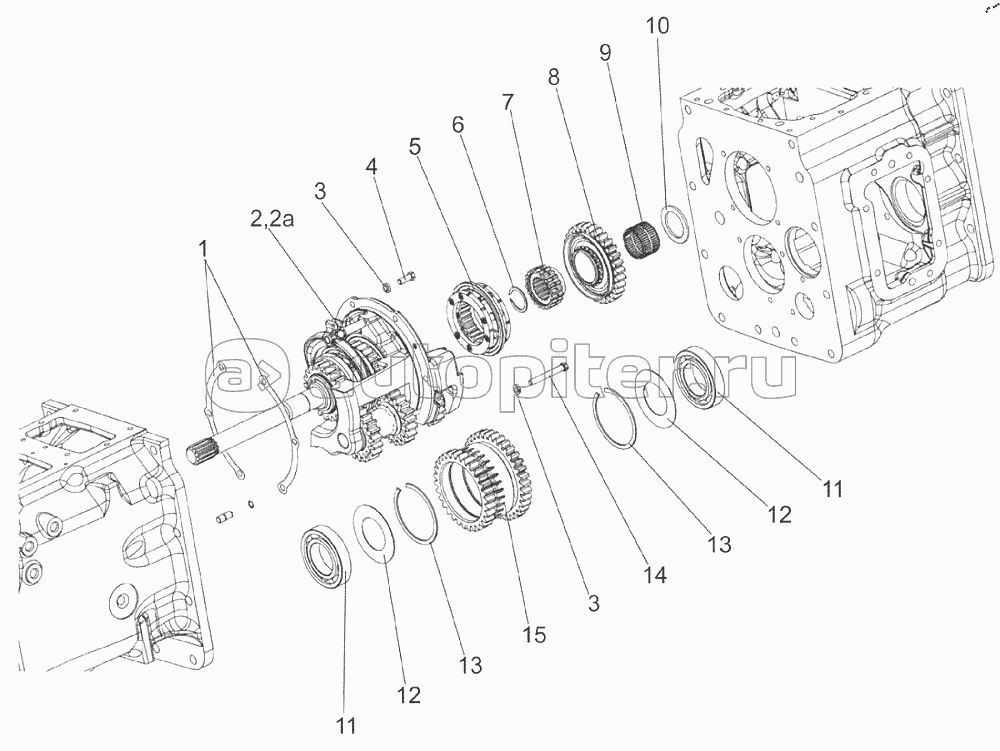 10
9
8
7
6
5
4
3
2,2a
1
autopiter.ru
11
12
13
14
3
15
13
12
11