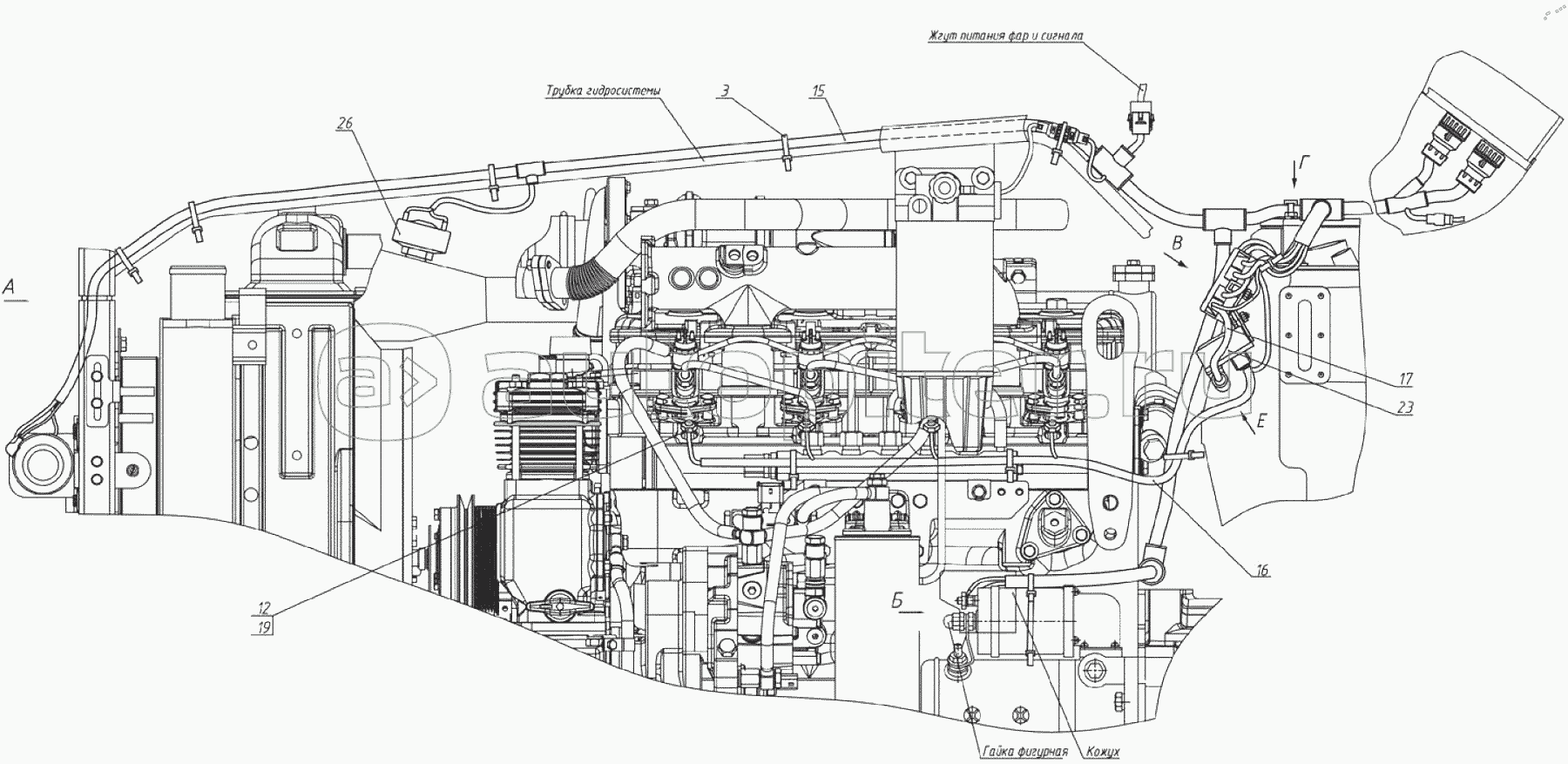 Жгут питания фар и сигнала
Трубка гидросистемы
3
15
26
Г
В
А
17
23
Е
16
12
19
Б
Гайка фигурная
Кожух