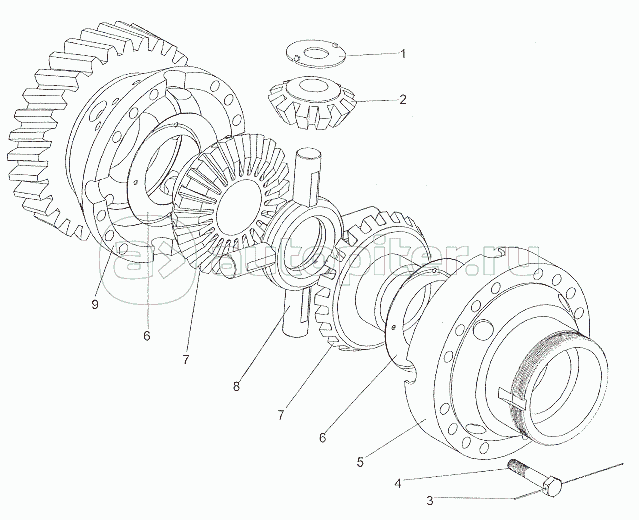 1
2
autopiter.ru
9
6
7
8
7
6
5
4
3