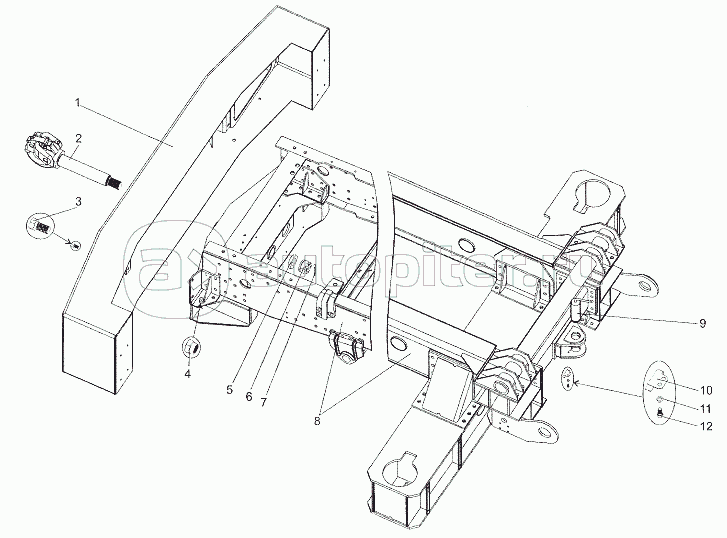 1
2
3
4
5
6
7
8
9
10
11
12
autopiter.ru