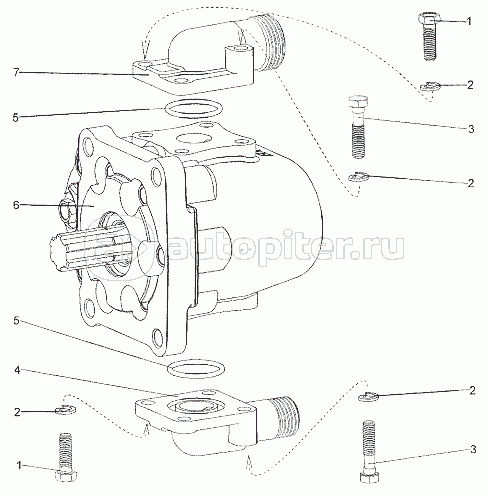 1
7
2
5
3
2
6
autopiter.ru
5
4
2
2
1
3