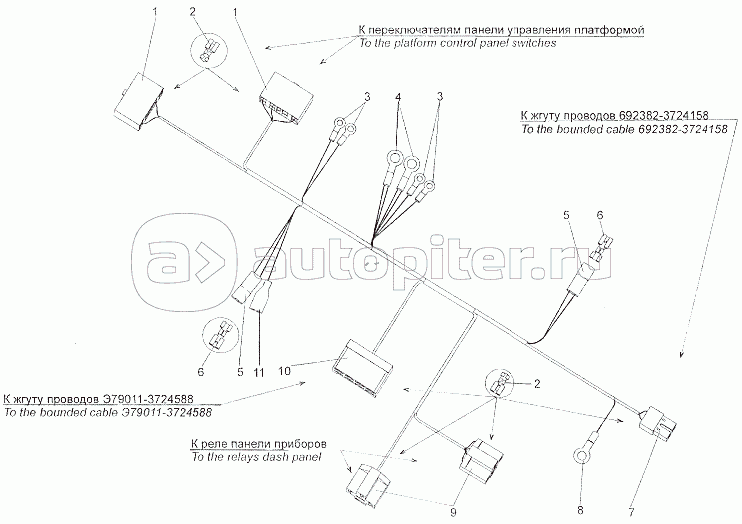 1
2
1
К переключателям панели управления платформой
To the platform control panel switches
3
4
3
К жгуту проводов 692382-3724158
To the bounded cable 692382-3724158
5
6
autopiter.ru
6
5
11
10
2
К жгуту проводов Э79011-3724588
To the bounded cable Э79011-3724588
К реле панели приборов
To the relays dash panel
9
8
7