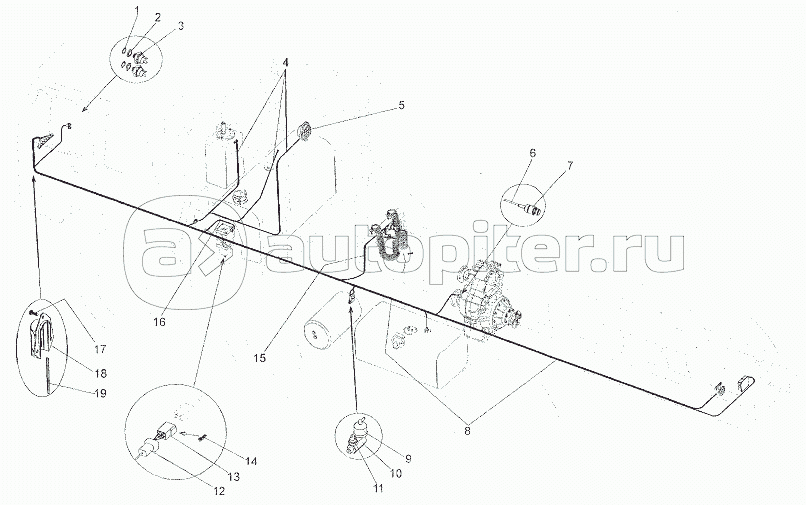 1
2
3
4
5
6
7
autopiter.ru
16
15
17
18
19
8
14
13
12
9
10
11