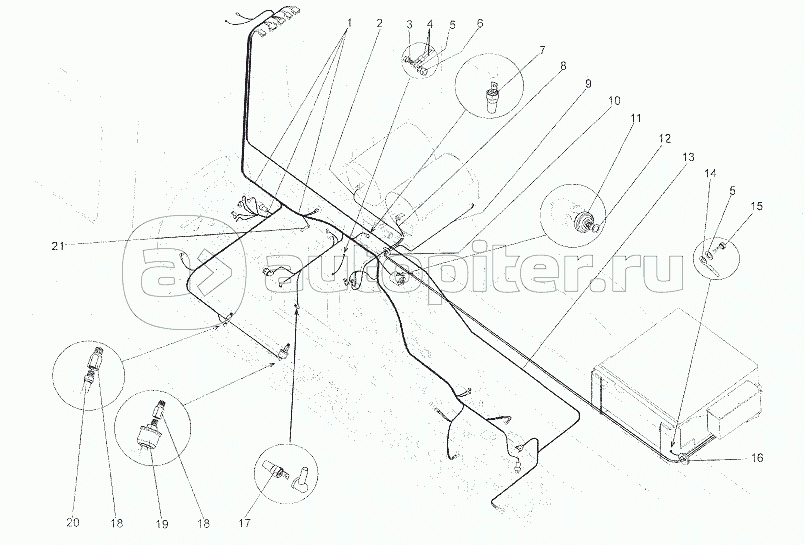 1
2
3
4
5
6
7
8
9
10
11
12
13
14
5
15
21
autopiter.ru
16
20
18
19
18
17