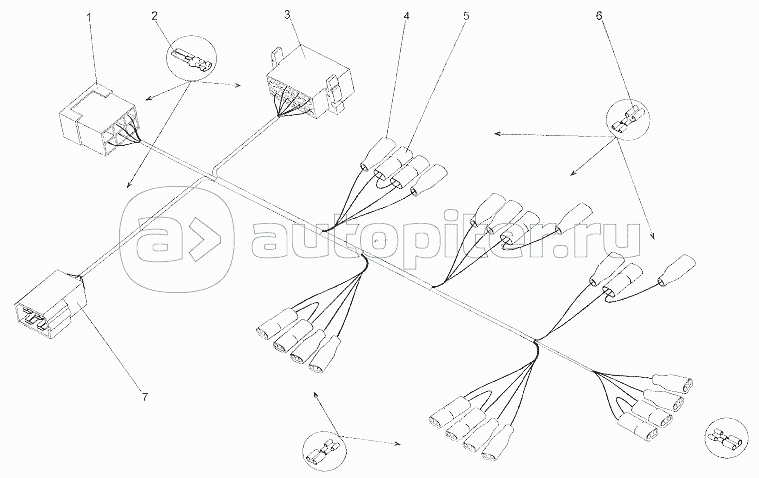 1
2
3
4
5
6
7
autopiter.ru