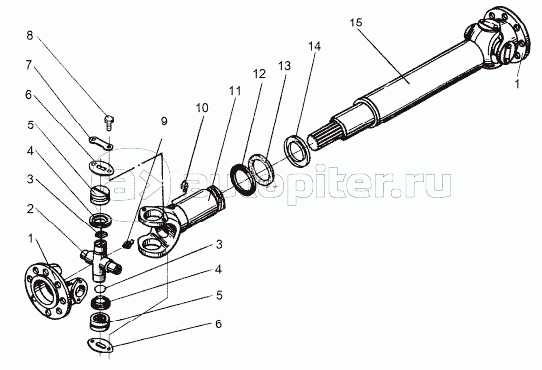 8
7
6
5
4
3
2
1
9
10
11
12
13
14
15
1
3
4
5
6
autopiter.ru