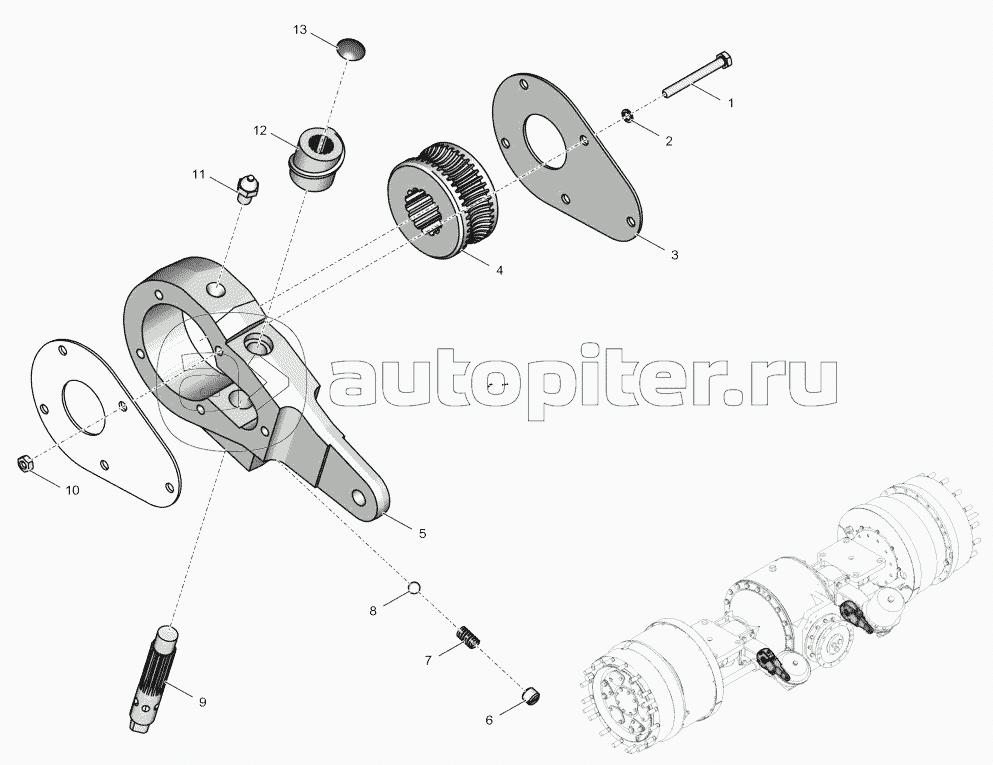 13
12
11
1
2
3
4
autopiter.ru
10
5
8
7
9
6