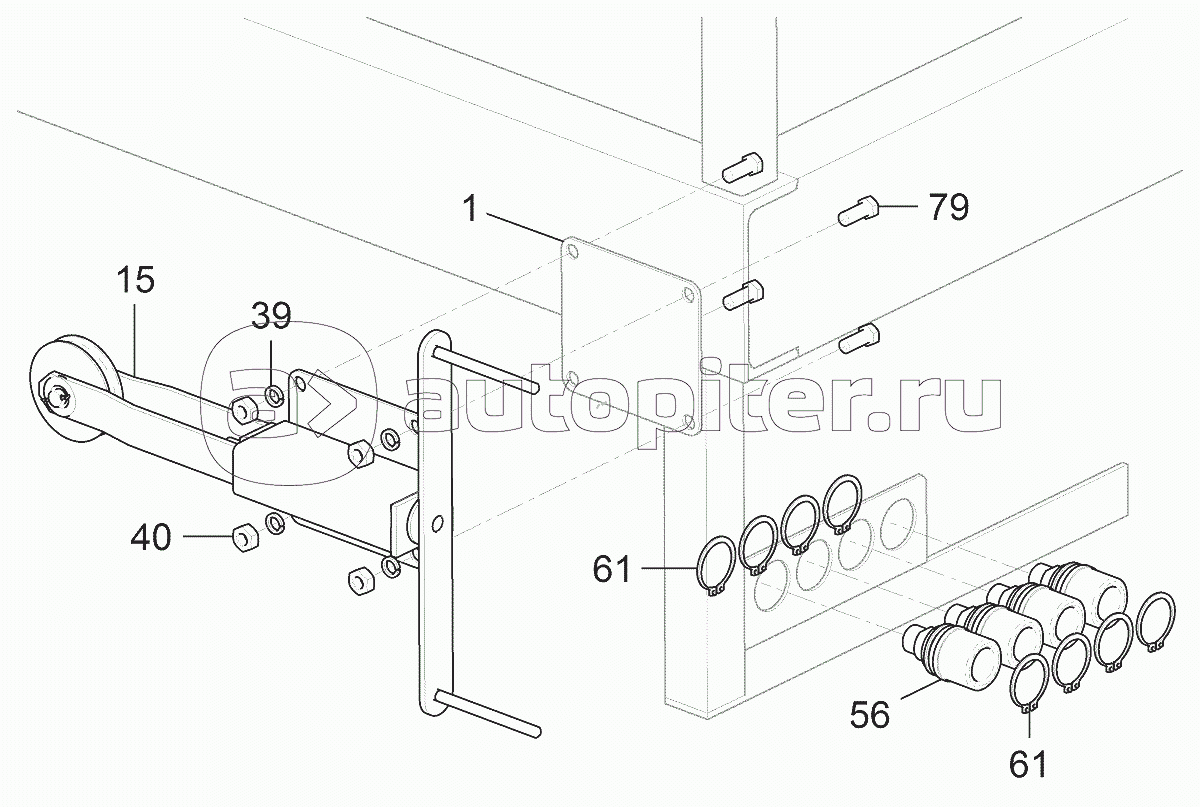 1
79
15
39
autopiter.ru
40
61
56
61